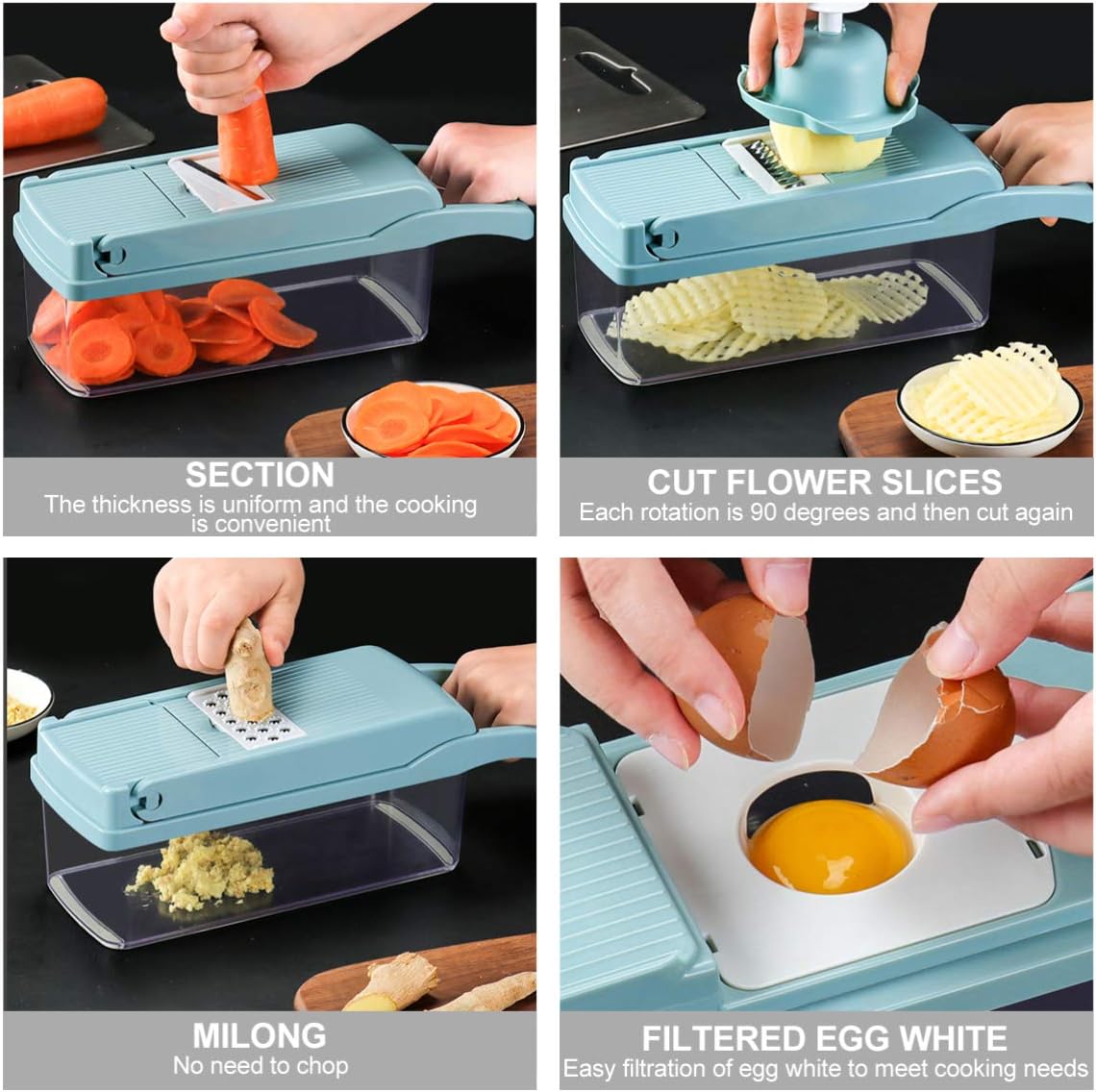 SECTION
The thickness is uniform and the cooking is convenient

CUT FLOWER SLICES
Each rotation is 90 degrees and then cut again

MILONG
No need to chop

FILTERED EGG WHITE
Easy filtration of egg white to meet cooking needs