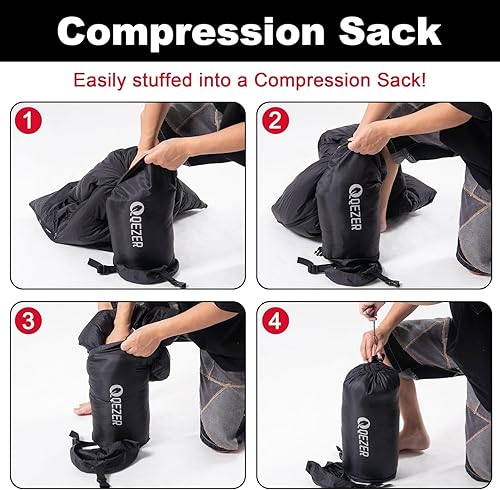 Compression Sack

Easily stuffed into a Compression Sack!

1

QEZER

2

QEZER

3

QEZER

4

QEZER