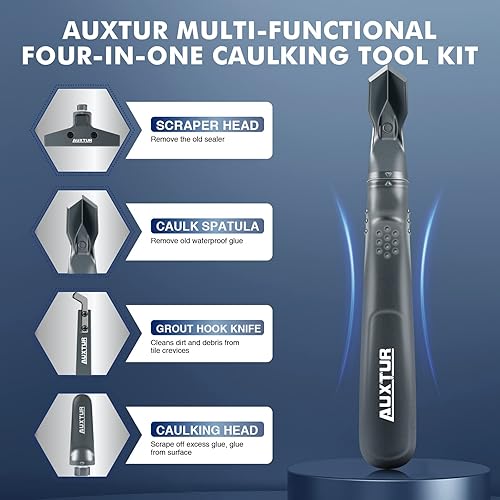 AUXTUR MULTI-FUNCTIONAL FOUR-IN-ONE CAULKING TOOL KIT

AUXTUR

SCRAPER HEAD
Remove the old sealer

CAULK SPATULA
Remove old waterproof glue

AUXTUR

GROUT HOOK KNIFE
Cleans dirt and debris from tile crevices

AUXTUR

CAULKING HEAD
Scrape off excess glue, glue from surface

AUXTUR