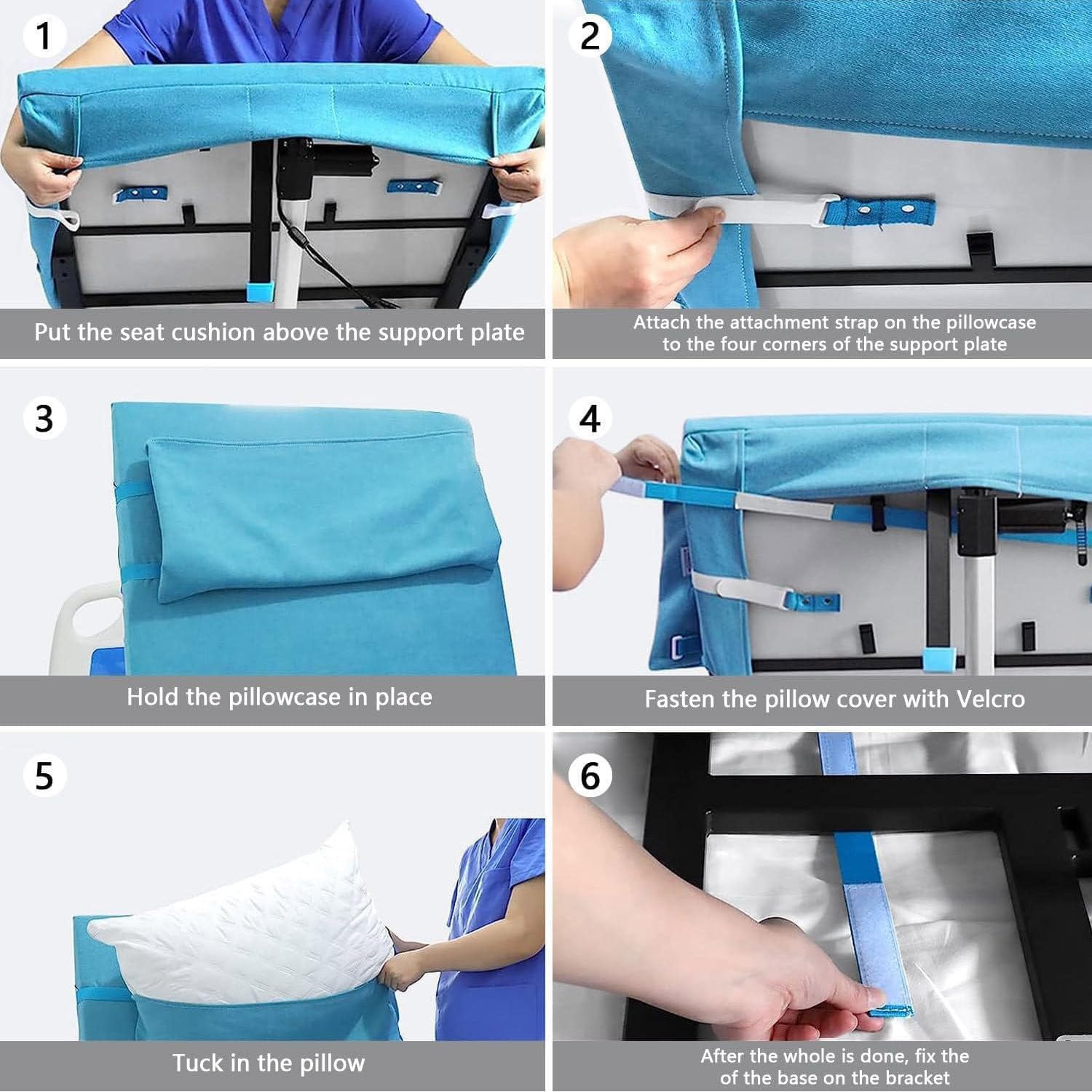 1

Put the seat cushion above the support plate

2

Attach the attachment strap on the pillowcase to the four corners of the support plate

3

Hold the pillowcase in place

4

Fasten the pillow cover with Velcro

5

Tuck in the pillow

6

After the whole is done, fix the of the base on the bracket