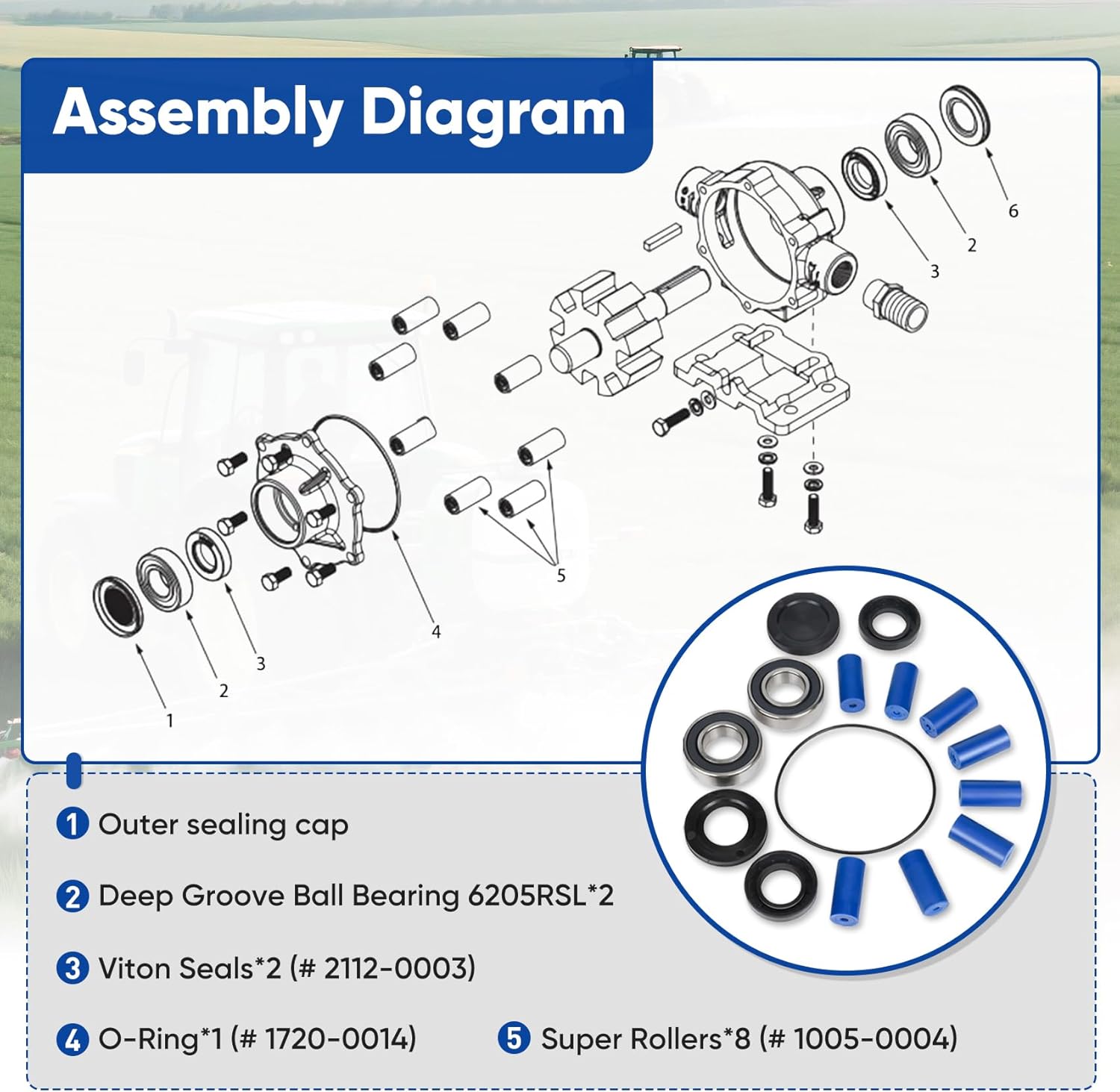 Assembly Diagram

6

2

3

5

4

3

2

1

1 Outer sealing cap

2 Deep Groove Ball Bearing 6205RSL*2

3 Viton Seals*2 (# 2112-0003)

4 O-Ring*1 (# 1720-0014)

5 Super Rollers*8 (# 1005-0004)