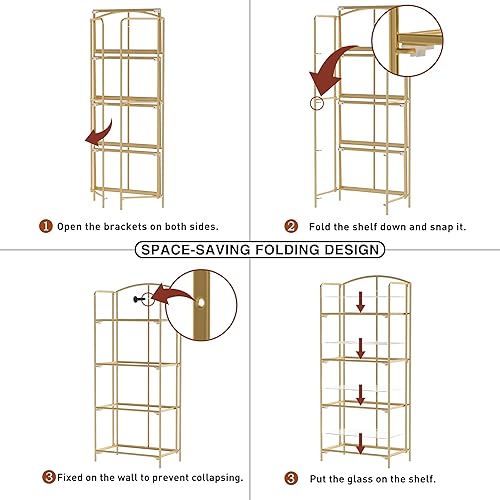 1 Open the brackets on both sides.

2 Fold the shelf down and snap it.

SPACE-SAVING FOLDING DESIGN

3 Fixed on the wall to prevent collapsing.

3 Put the glass on the shelf.