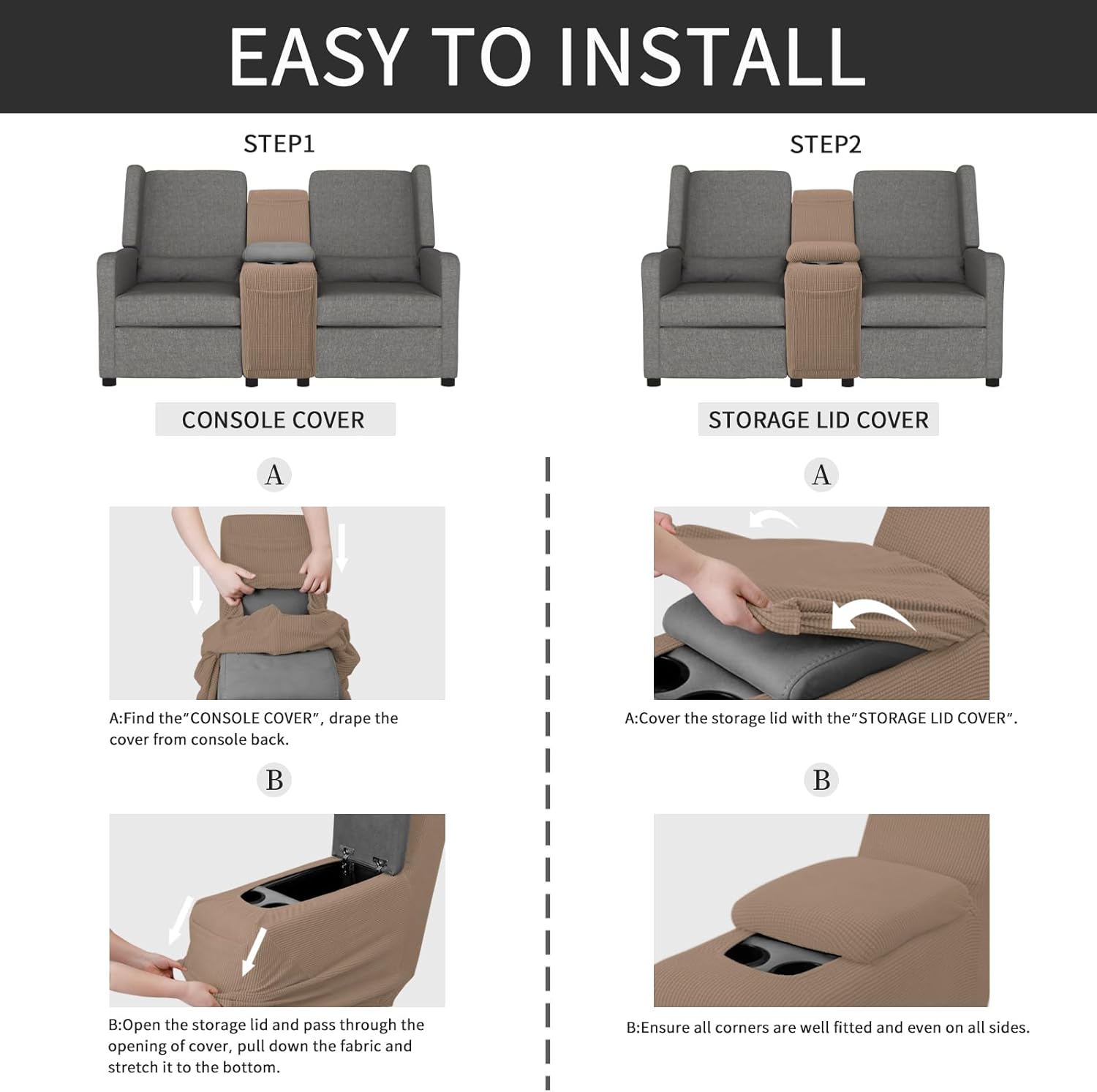 EASY TO INSTALL

STEP1

CONSOLE COVER

A

A:Find the"CONSOLE COVER", drape the cover from console back.

B

B:Open the storage lid and pass through the opening of cover, pull down the fabric and stretch it to the bottom.

STEP2

STORAGE LID COVER

A

A:Cover the storage lid with the"STORAGE LID COVER".

B

B:Ensure all corners are well fitted and even on all sides.