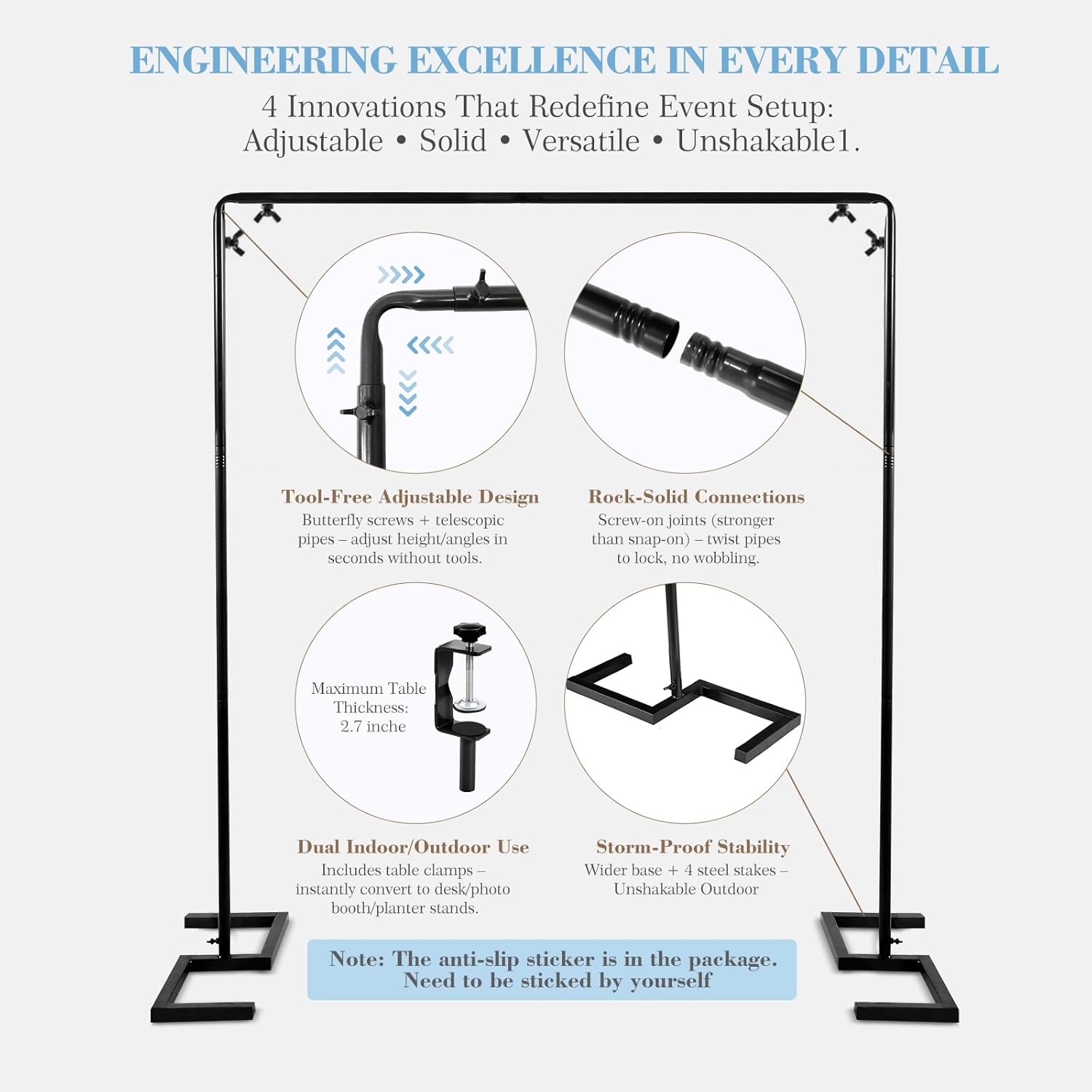 ENGINEERING EXCELLENCE IN EVERY DETAIL

4 Innovations That Redefine Event Setup:
Adjustable • Solid • Versatile • Unshakable1.

Tool-Free Adjustable Design
Butterfly screws + telescopic pipes – adjust height/angles in seconds without tools.

Rock-Solid Connections
Screw-on joints (stronger than snap-on) – twist pipes to lock, no wobbling.

Maximum Table Thickness: 2.7 inche

Dual Indoor/Outdoor Use
Includes table clamps – instantly convert to desk/photo booth/planter stands.

Storm-Proof Stability
Wider base + 4 steel stakes – Unshakable Outdoor

Note: The anti-slip sticker is in the package. Need to be sticked by yourself