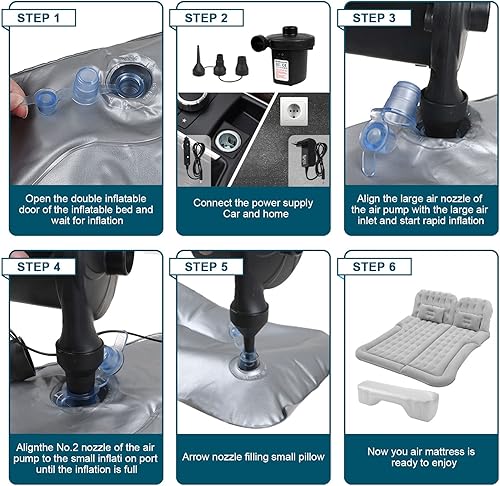 STEP 1

Open the double inflatable door of the inflatable bed and wait for inflation

STEP 2

Connect the power supply Car and home

STEP 3

Align the large air nozzle of the air pump with the large air inlet and start rapid inflation

STEP 4

Alignthe No.2 nozzle of the air pump to the small inflati on port until the inflation is full

STEP 5

Arrow nozzle filling small pillow

STEP 6

Now you air mattress is ready to enjoy