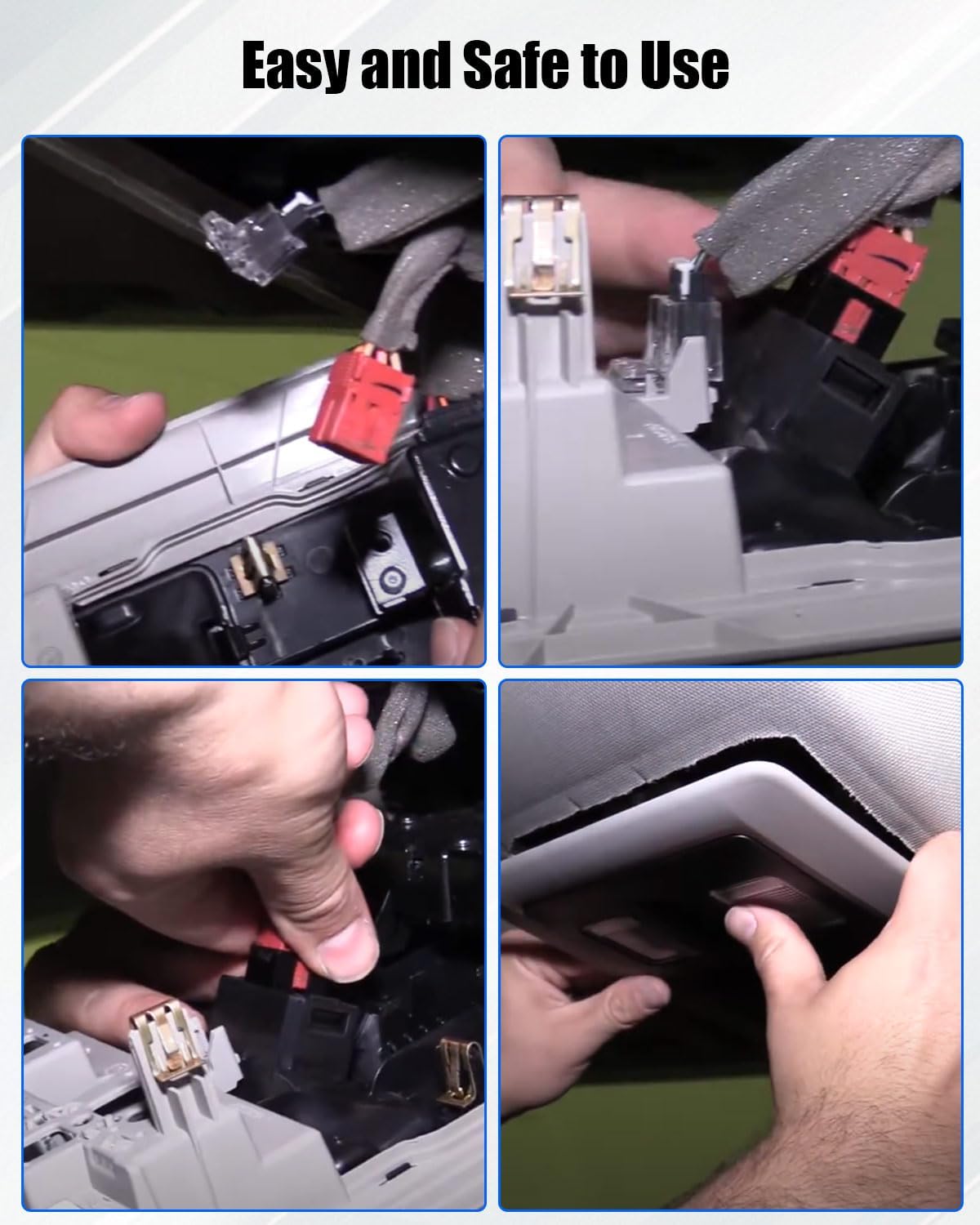 Easy and Safe to Use