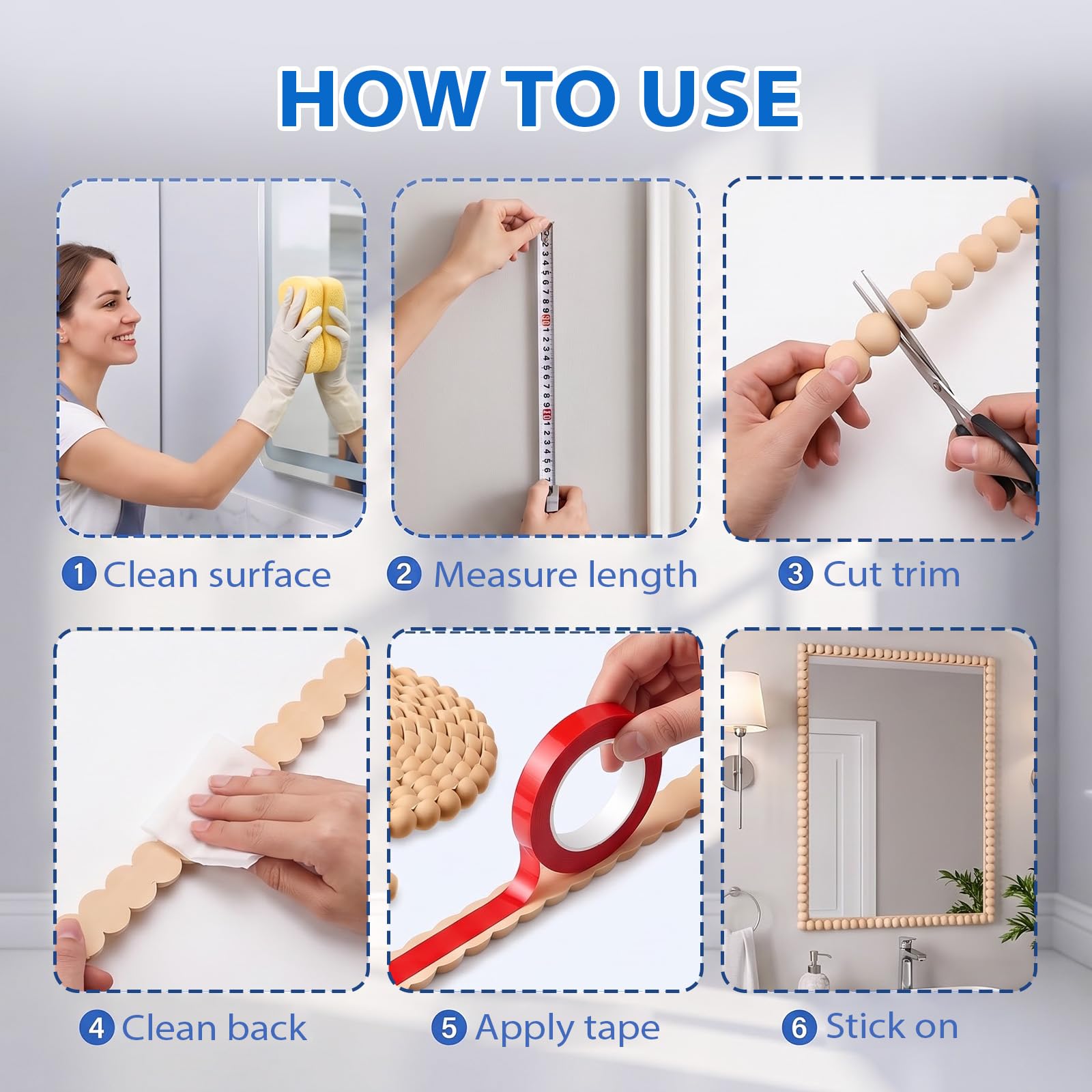 HOW TO USE

1 Clean surface

2 Measure length

3 Cut trim

4 Clean back

5 Apply tape

6 Stick on