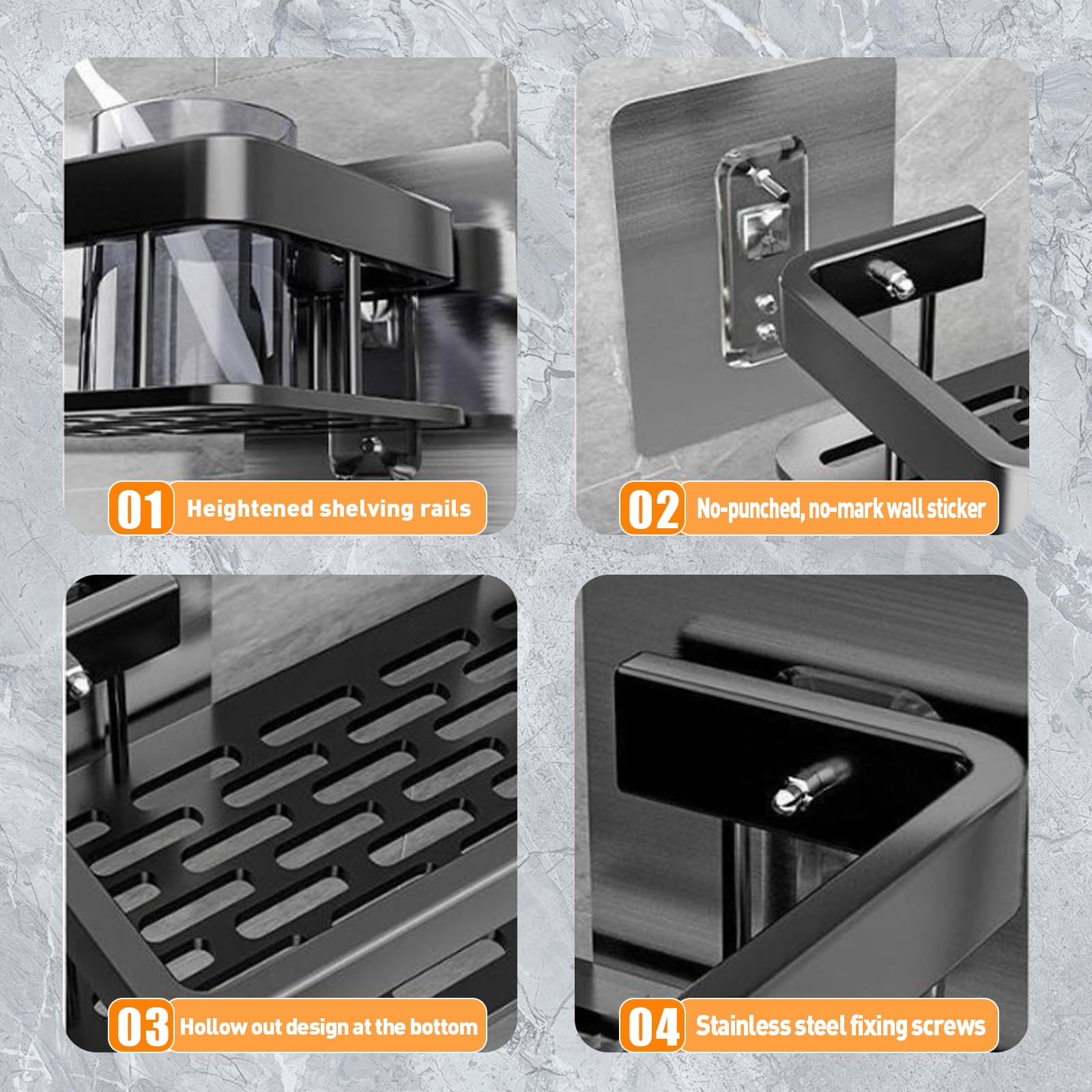 01 Heightened shelving rails

02 No-punched, no-mark wall sticker

03 Hollow out design at the bottom

04 Stainless steel fixing screws