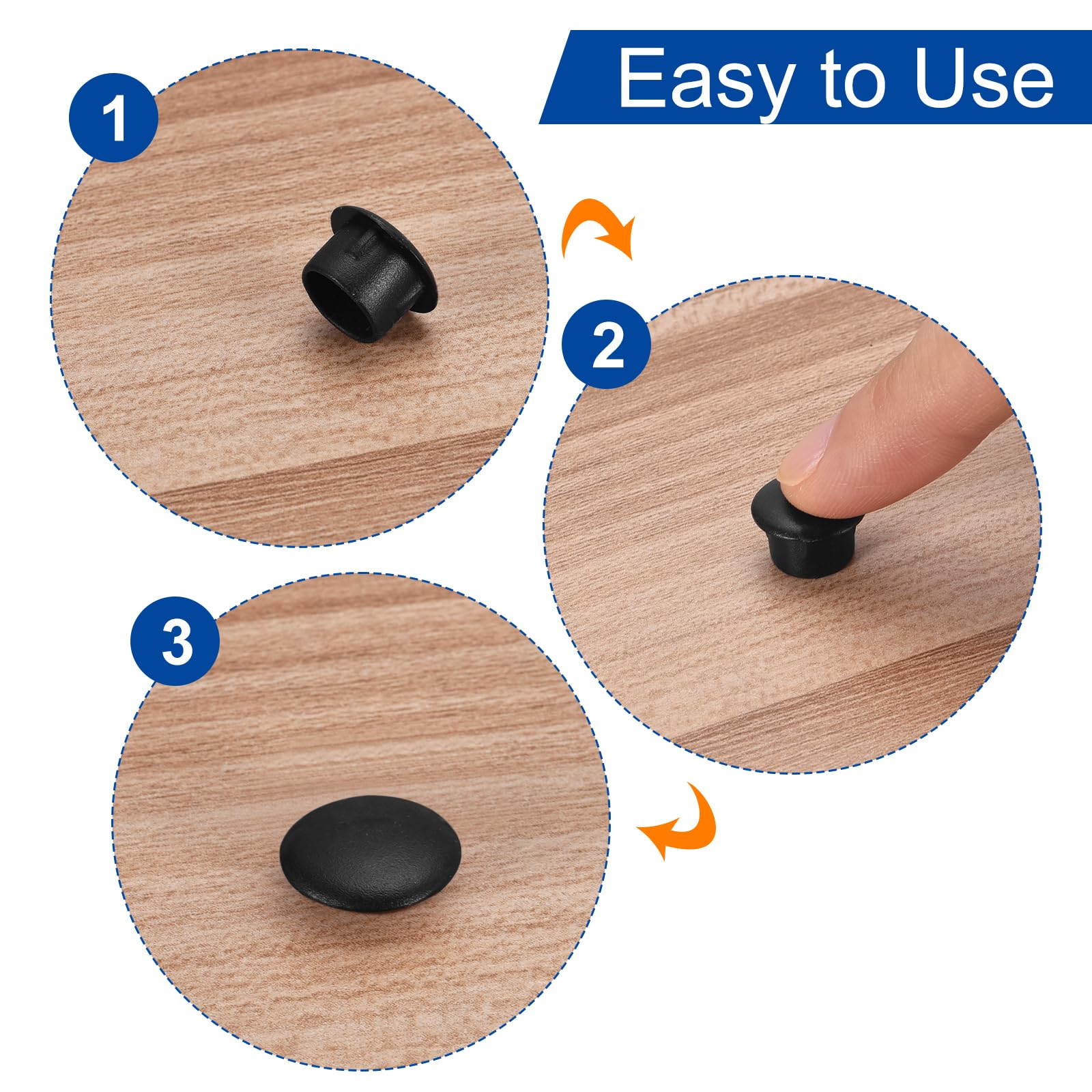 Easy to Use

1

2

3