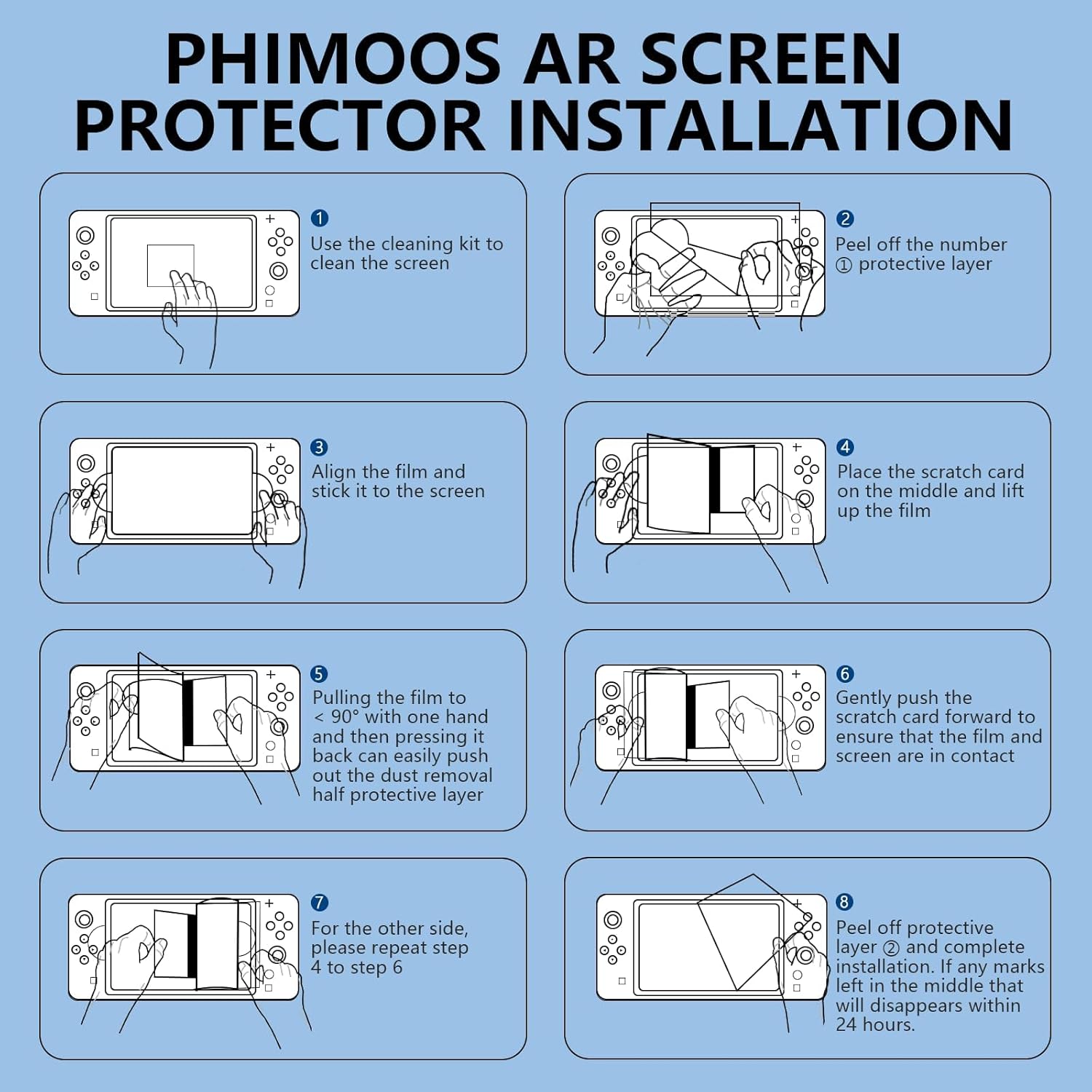 PHIMOOS AR SCREEN PROTECTOR INSTALLATION

1 Use the cleaning kit to clean the screen

2 Peel off the number ① protective layer

3 Align the film and stick it to the screen

4 Place the scratch card on the middle and lift up the film

5 Pulling the film to < 90° with one hand and then pressing it back can easily push out the dust removal half protective layer

6 Gently push the scratch card forward to ensure that the film and screen are in contact

7 For the other side, please repeat step 4 to step 6

8 Peel off protective layer ② and complete installation. If any marks left in the middle that will disappears within 24 hours.