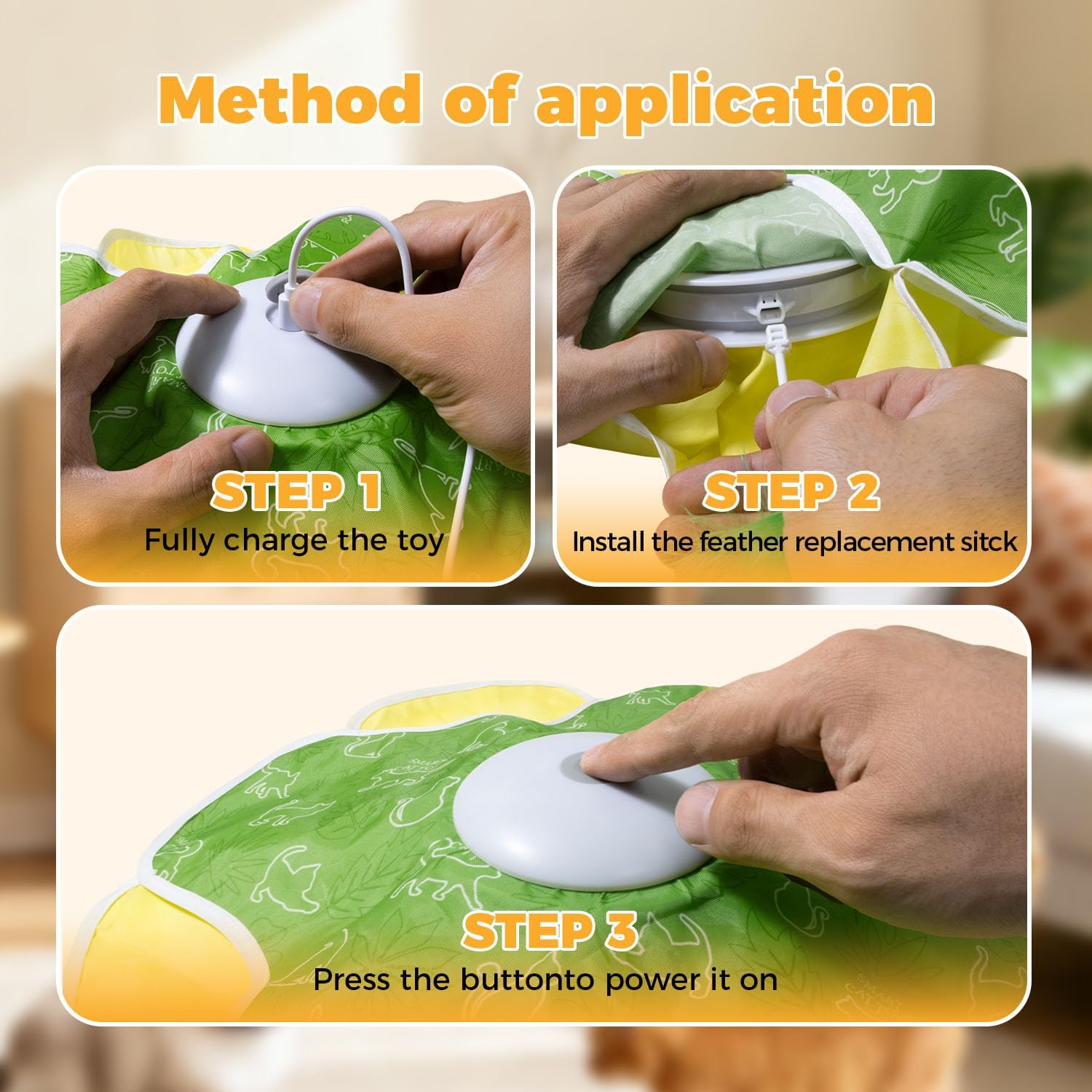 Method of application

STEP 1
Fully charge the toy

STEP 2
Install the feather replacement sitck

STEP 3
Press the buttonto power it on