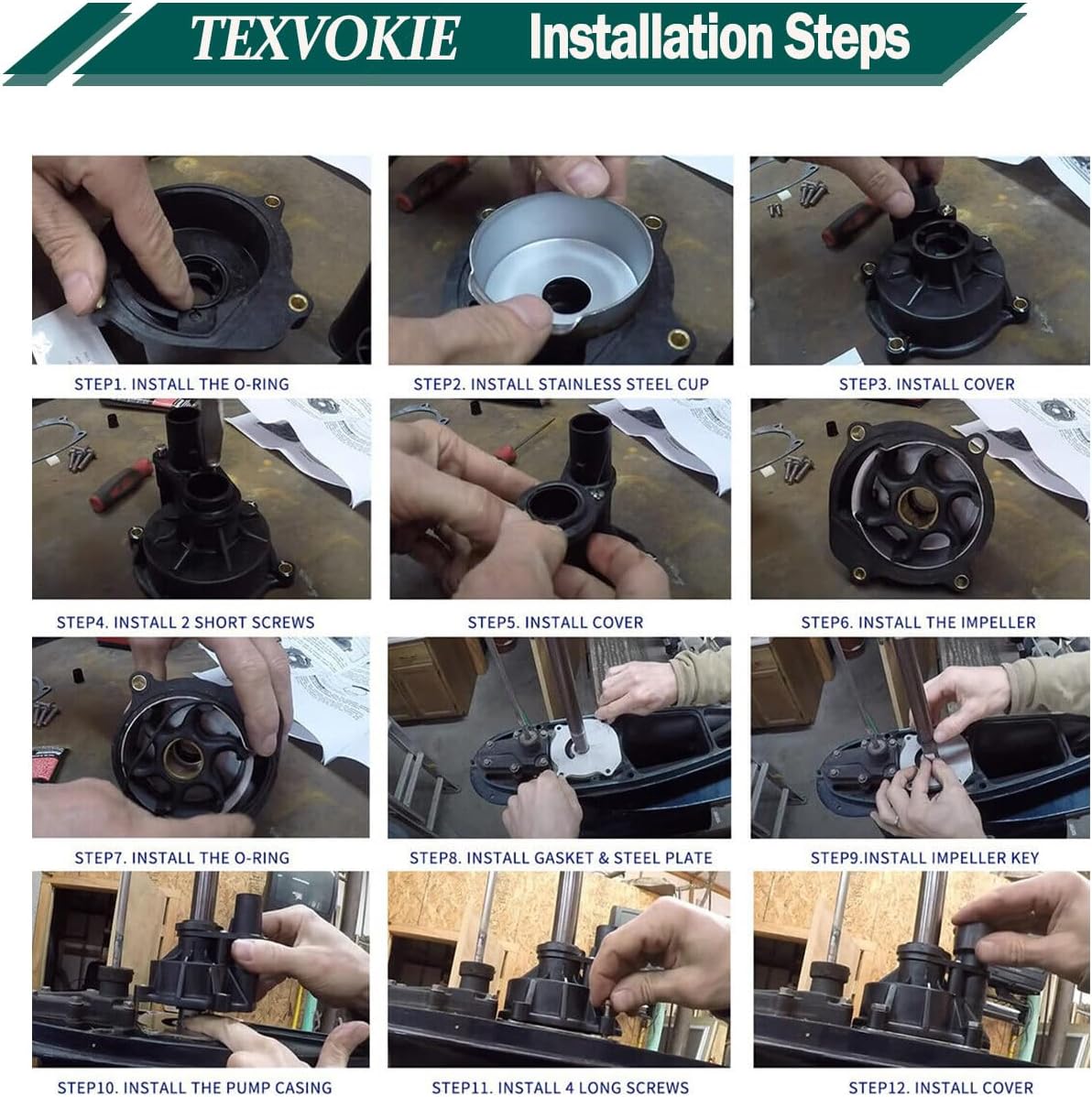 TEXVOKIE Installation Steps

STEP1. INSTALL THE O-RING

STEP2. INSTALL STAINLESS STEEL CUP

STEP3. INSTALL COVER

STEP4. INSTALL 2 SHORT SCREWS

STEP5. INSTALL COVER

STEP6. INSTALL THE IMPELLER

STEP7. INSTALL THE O-RING

STEP8. INSTALL GASKET & STEEL PLATE

STEP9.INSTALL IMPELLER KEY

STEP10. INSTALL THE PUMP CASING

STEP11. INSTALL 4 LONG SCREWS

STEP12. INSTALL COVER