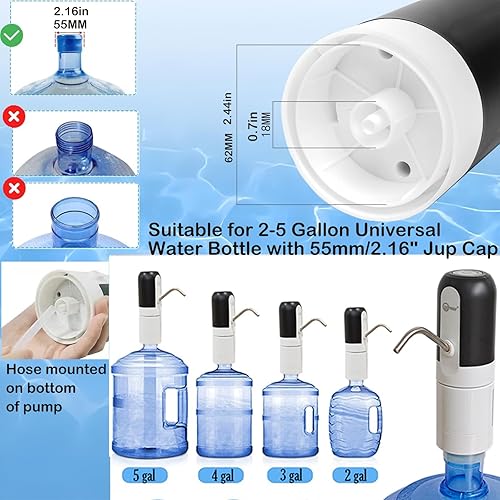 2.16in
55MM

62MM 2.44in

0.7in
18MM

Suitable for 2-5 Gallon Universal Water Bottle with 55mm/2.16" Jup Cap

Hose mounted on bottom of pump

5 gal

4 gal

3 gal

2 gal