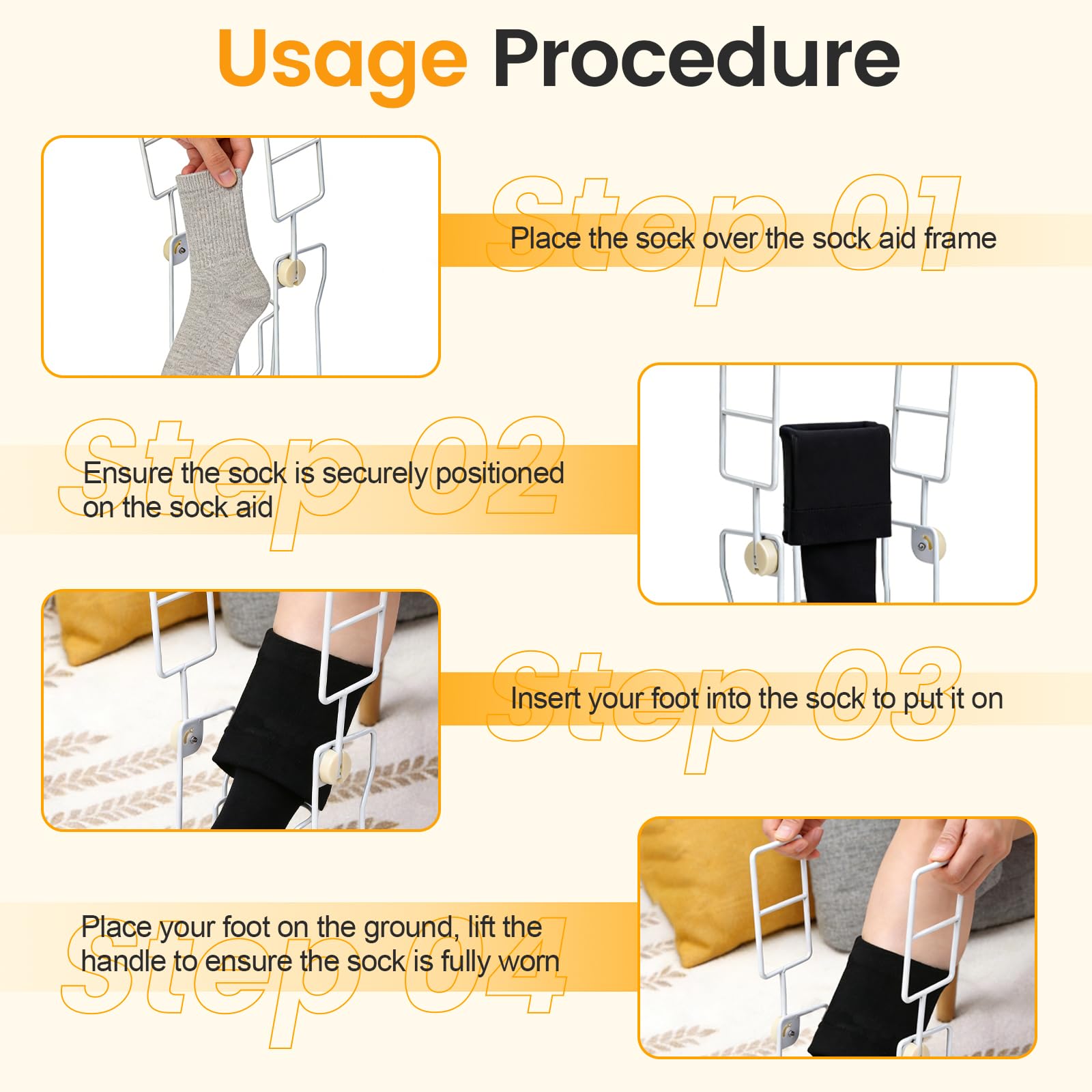 Usage Procedure

Step 01
Place the sock over the sock aid frame

Step 02
Ensure the sock is securely positioned on the sock aid

Step 03
Insert your foot into the sock to put it on

Step 04
Place your foot on the ground, lift the handle to ensure the sock is fully worn