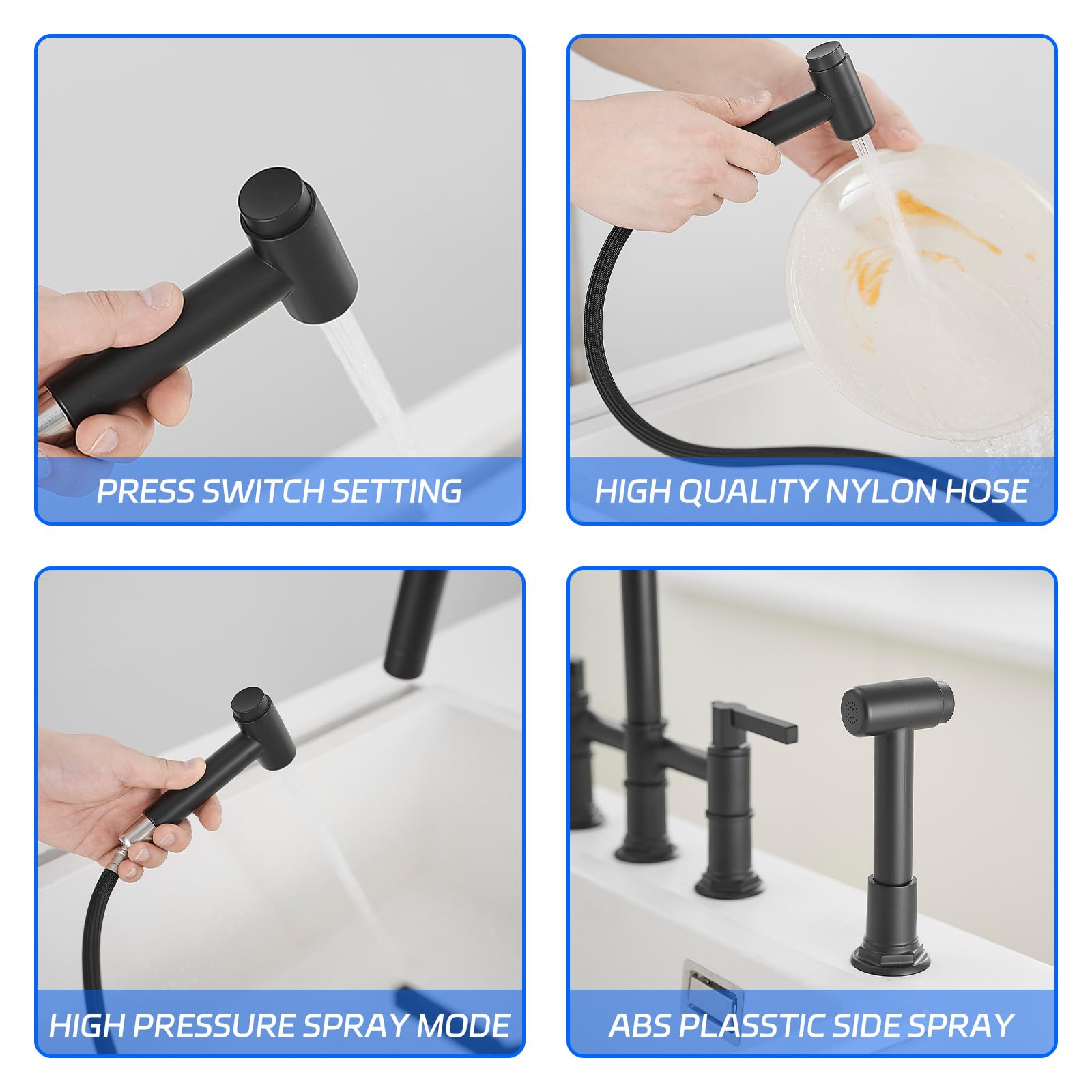 PRESS SWITCH SETTING

HIGH QUALITY NYLON HOSE

HIGH PRESSURE SPRAY MODE

ABS PLASSTIC SIDE SPRAY