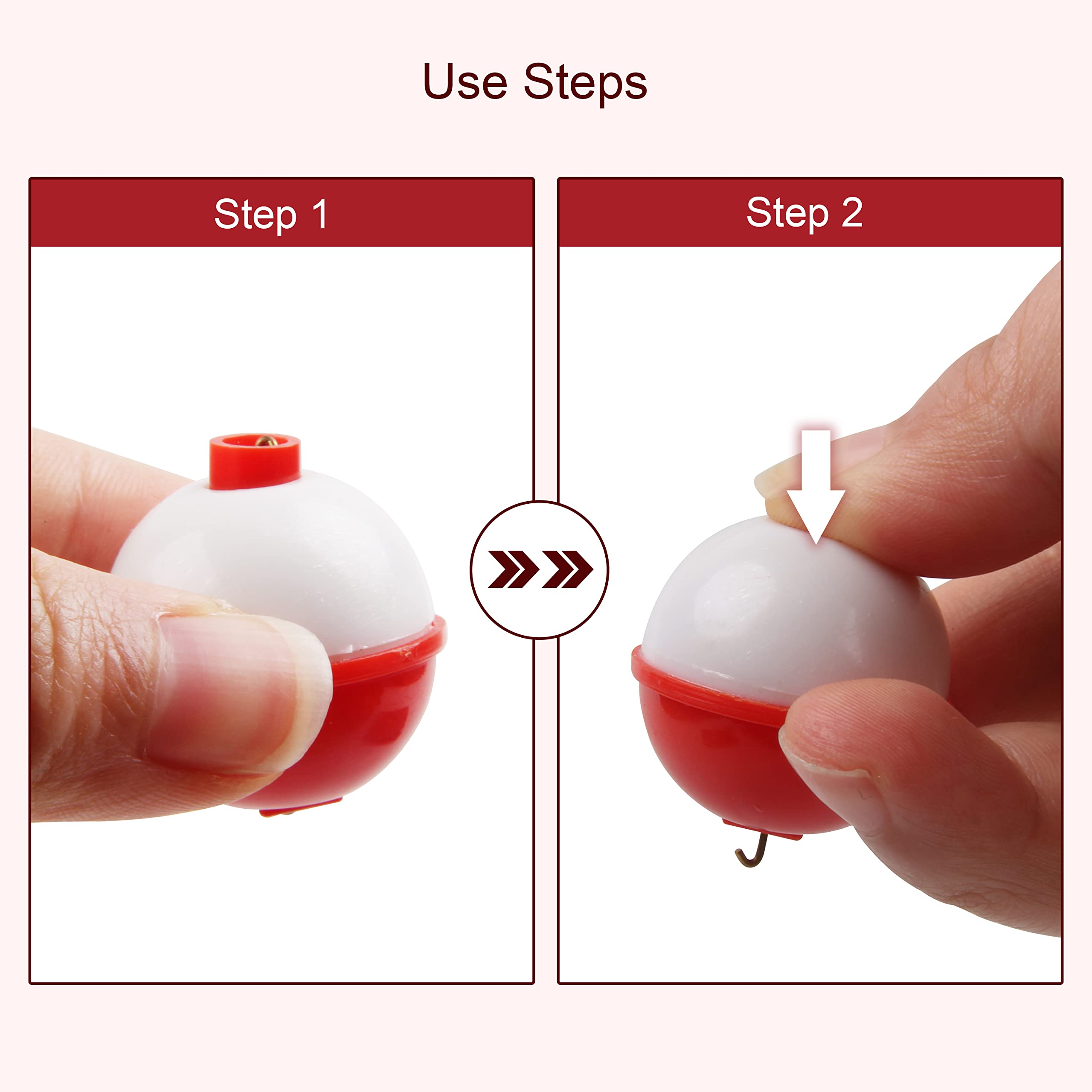 Use Steps

Step 1

Step 2