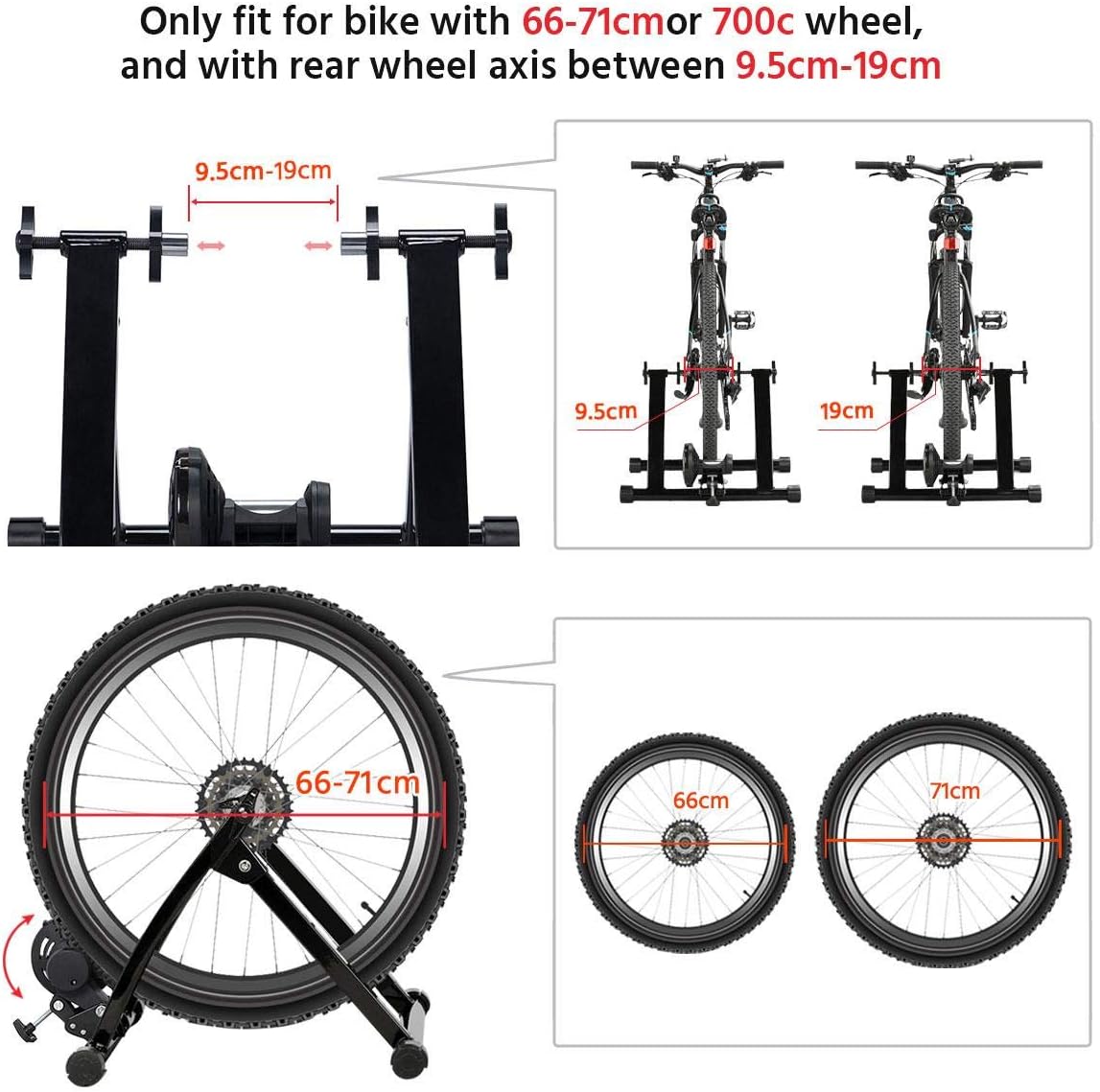 Only fit for bike with 66-71cmor 700c wheel, and with rear wheel axis between 9.5cm-19cm

9.5cm-19cm

9.5cm

19cm

66-71cm

66cm

71cm