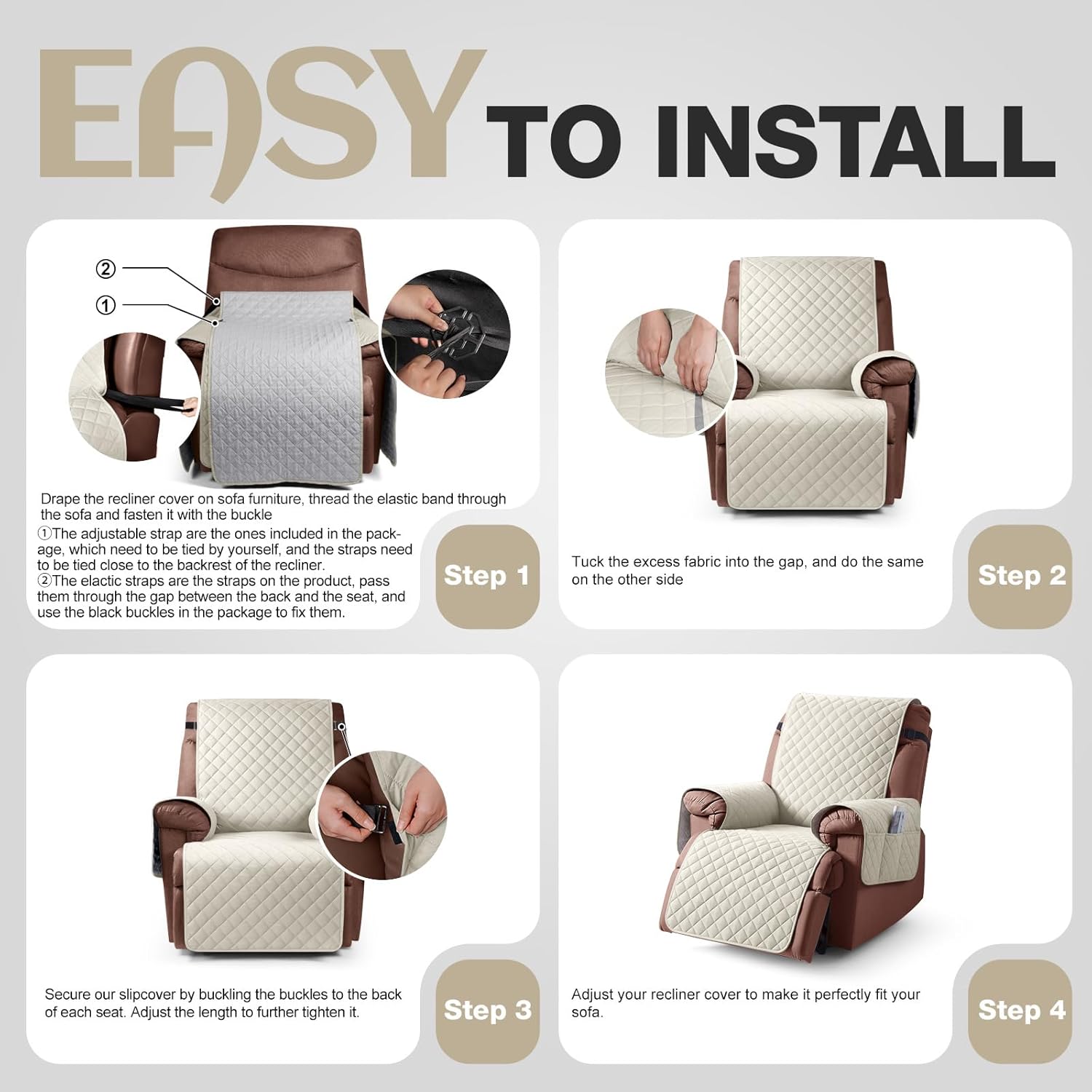 EASY TO INSTALL

②
①

Drape the recliner cover on sofa furniture, thread the elastic band through the sofa and fasten it with the buckle
①The adjustable strap are the ones included in the package, which need to be tied by yourself, and the straps need to be tied close to the backrest of the recliner.
②The elactic straps are the straps on the product, pass them through the gap between the back and the seat, and use the black buckles in the package to fix them.

Step 1

Tuck the excess fabric into the gap, and do the same on the other side

Step 2

Secure our slipcover by buckling the buckles to the back of each seat. Adjust the length to further tighten it.

Step 3

Adjust your recliner cover to make it perfectly fit your sofa.

Step 4