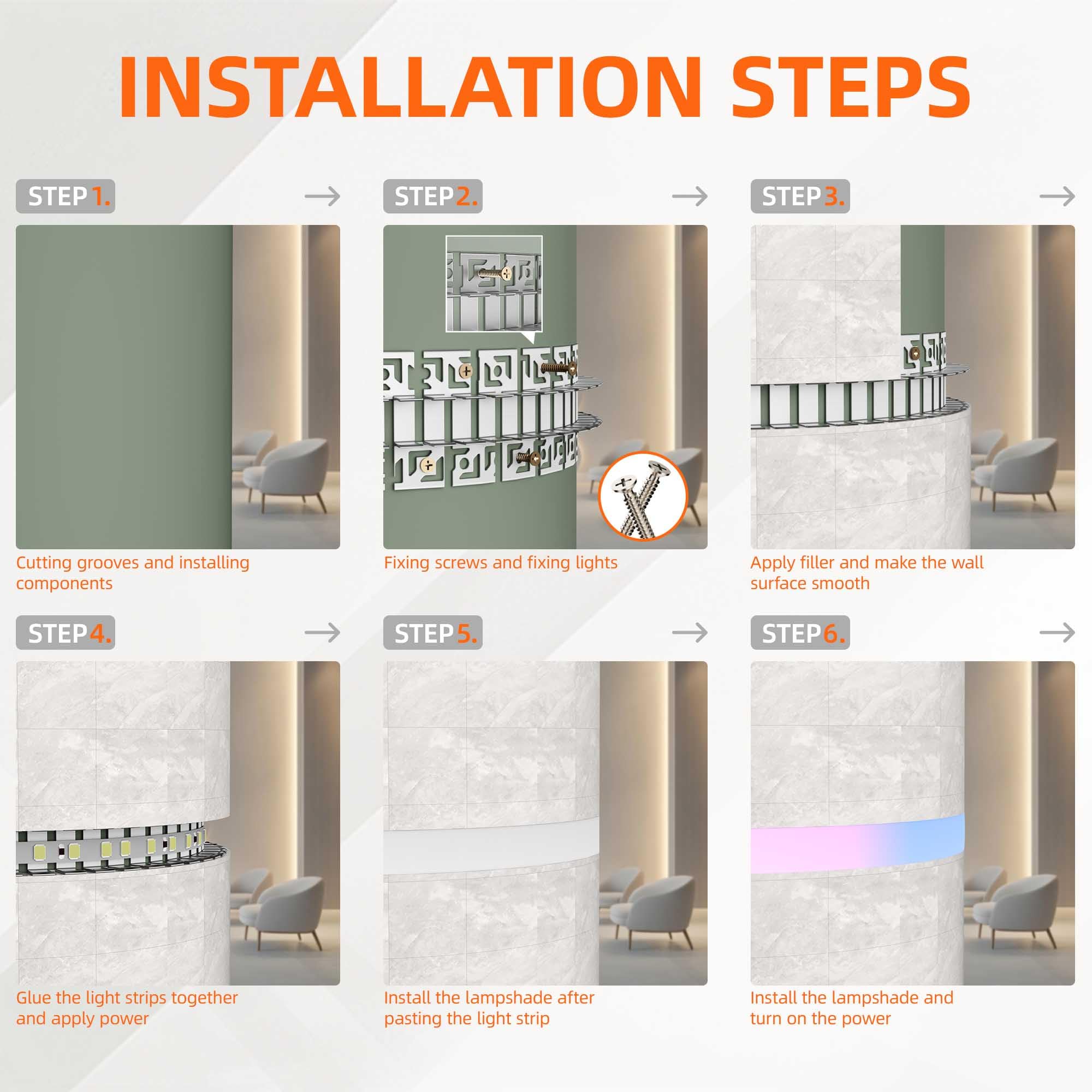 INSTALLATION STEPS

STEP 1. →

Cutting grooves and installing components

STEP 2. →

Fixing screws and fixing lights

STEP 3. →

Apply filler and make the wall surface smooth

STEP 4. →

Glue the light strips together and apply power

STEP 5. →

Install the lampshade after pasting the light strip

STEP 6. →

Install the lampshade and turn on the power