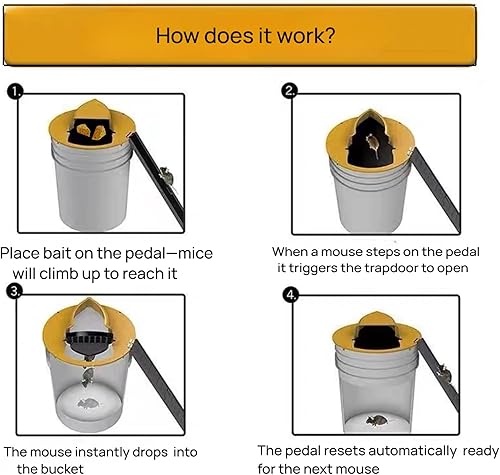 How does it work?

1.

Place bait on the pedal—mice will climb up to reach it

2.

When a mouse steps on the pedal it triggers the trapdoor to open

3.

The mouse instantly drops into the bucket

4.

The pedal resets automatically ready for the next mouse