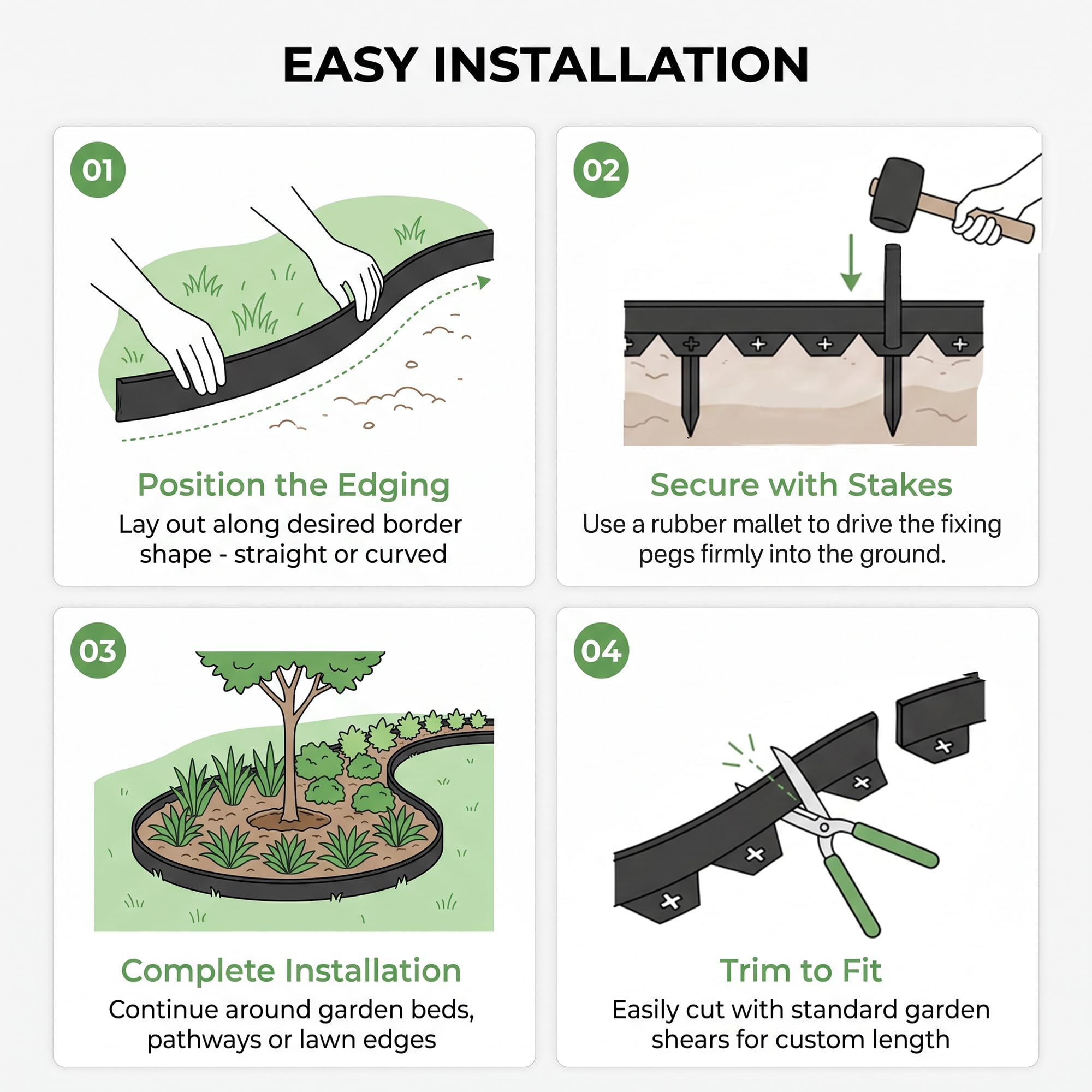 EASY INSTALLATION

01

Position the Edging

Lay out along desired border shape - straight or curved

02

Secure with Stakes

Use a rubber mallet to drive the fixing pegs firmly into the ground.

03

Complete Installation

Continue around garden beds, pathways or lawn edges

04

Trim to Fit

Easily cut with standard garden shears for custom length