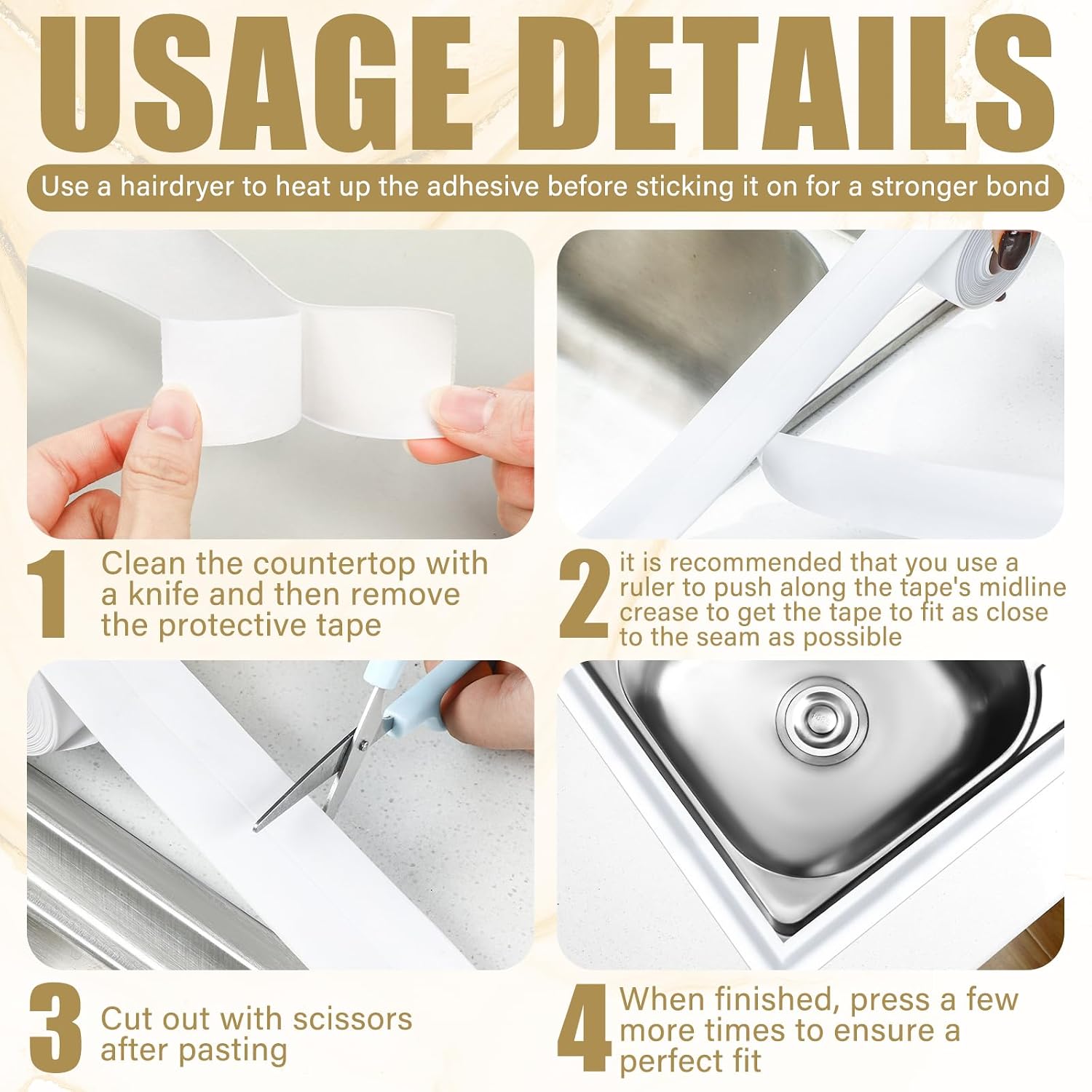 USAGE DETAILS

Use a hairdryer to heat up the adhesive before sticking it on for a stronger bond

1 Clean the countertop with a knife and then remove the protective tape

2 it is recommended that you use a ruler to push along the tape's midline crease to get the tape to fit as close to the seam as possible

3 Cut out with scissors after pasting

4 When finished, press a few more times to ensure a perfect fit