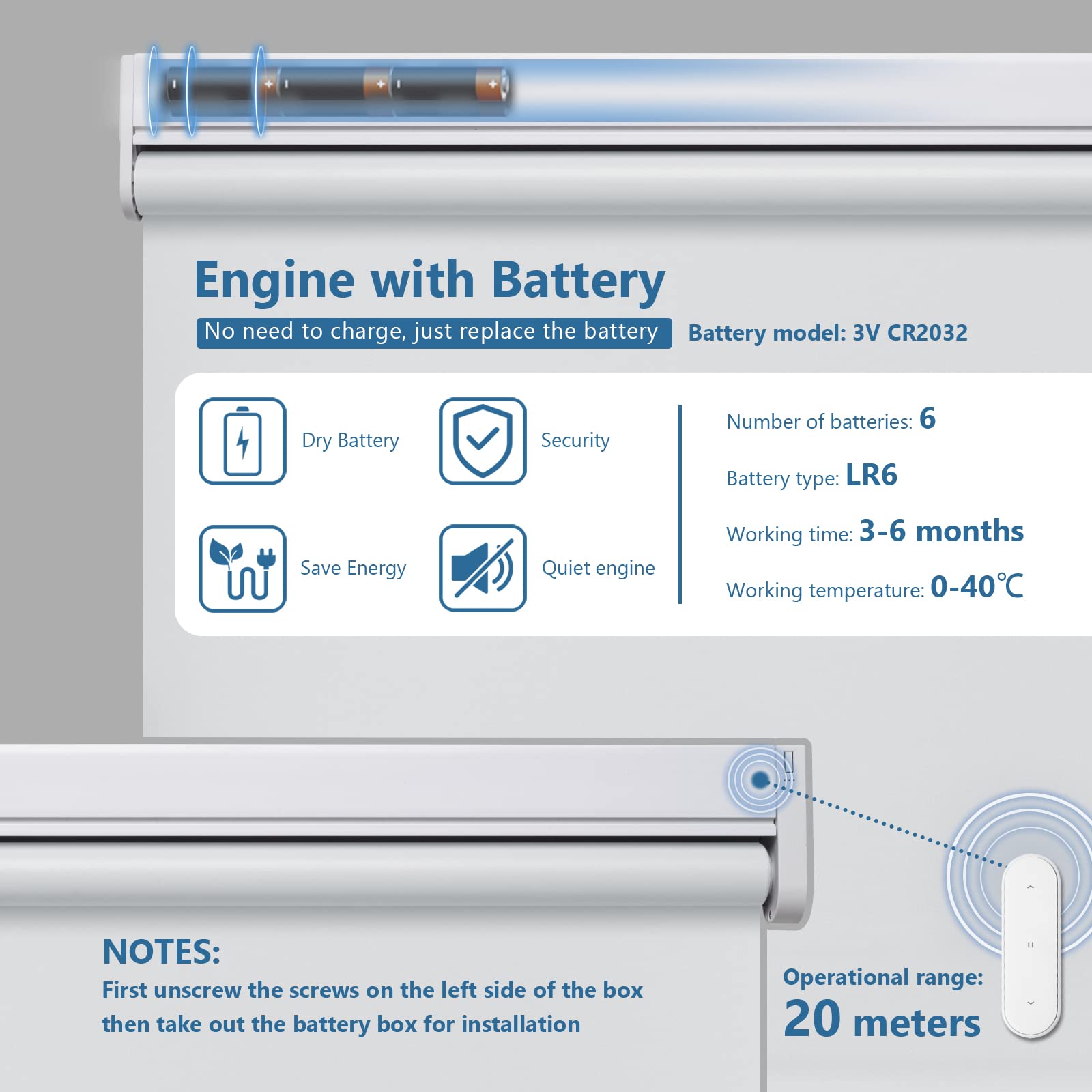 Engine with Battery

No need to charge, just replace the battery

Battery model: 3V CR2032

Dry Battery

Security

Save Energy

Quiet engine

Number of batteries: 6

Battery type: LR6

Working time: 3-6 months

Working temperature: 0-40℃

NOTES:
First unscrew the screws on the left side of the box then take out the battery box for installation

Operational range:
20 meters