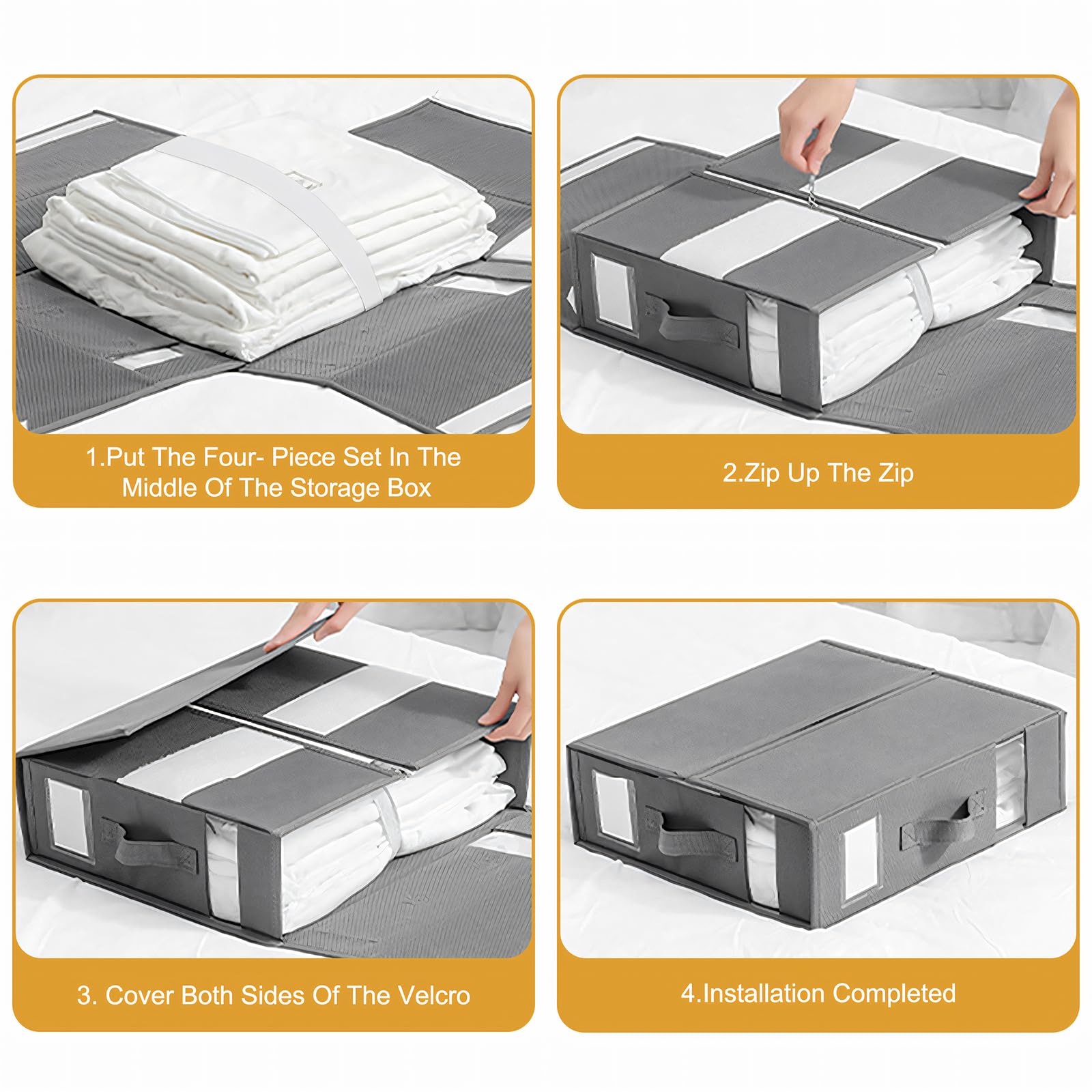 1.Put The Four- Piece Set In The Middle Of The Storage Box

2.Zip Up The Zip

3. Cover Both Sides Of The Velcro

4.Installation Completed