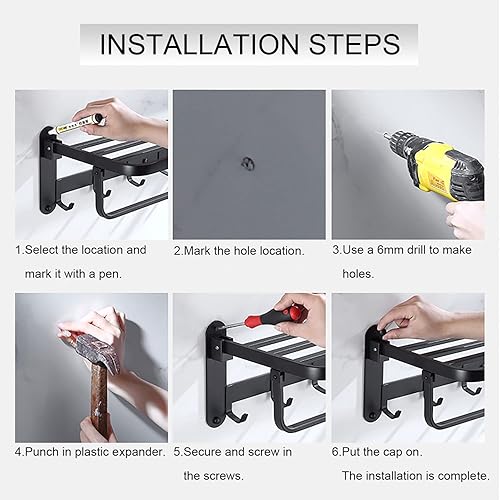 INSTALLATION STEPS

1.Select the location and mark it with a pen.

2.Mark the hole location.

3.Use a 6mm drill to make holes.

4.Punch in plastic expander.

5.Secure and screw in the screws.

6.Put the cap on. The installation is complete.