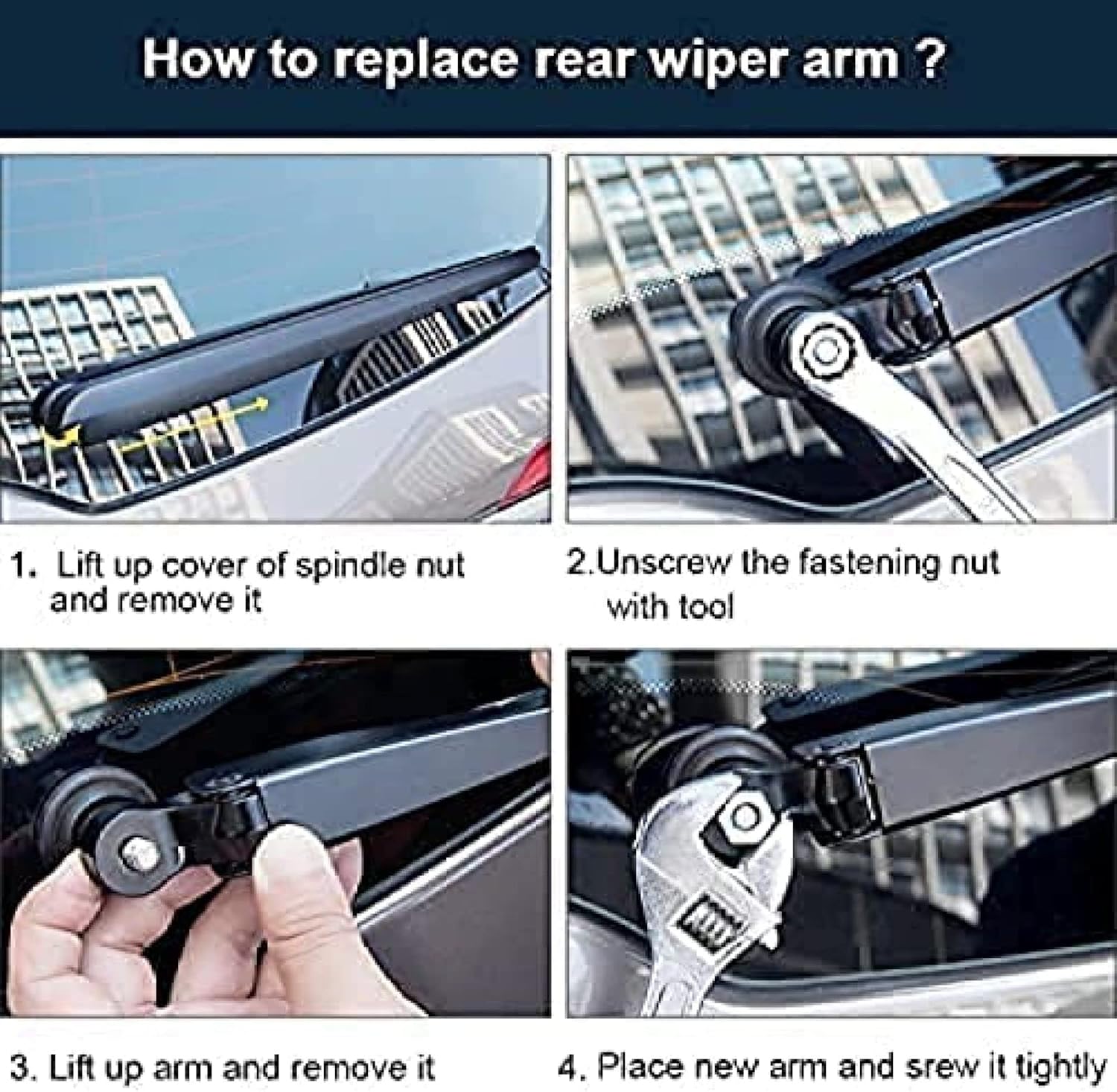 How to replace rear wiper arm ?

1. Lift up cover of spindle nut and remove it

2.Unscrew the fastening nut with tool

3. Lift up arm and remove it

4. Place new arm and srew it tightly