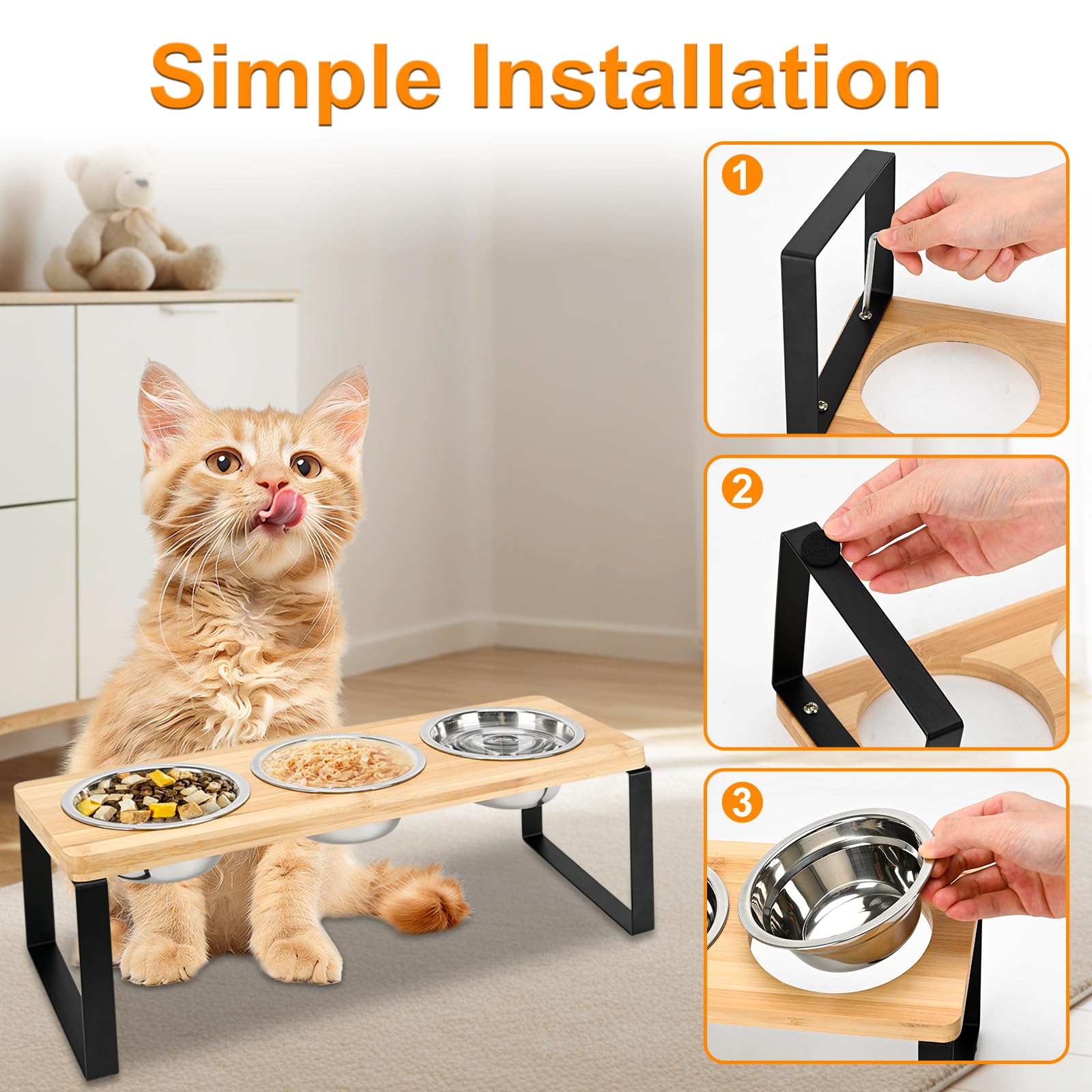 Simple Installation

1

2

3