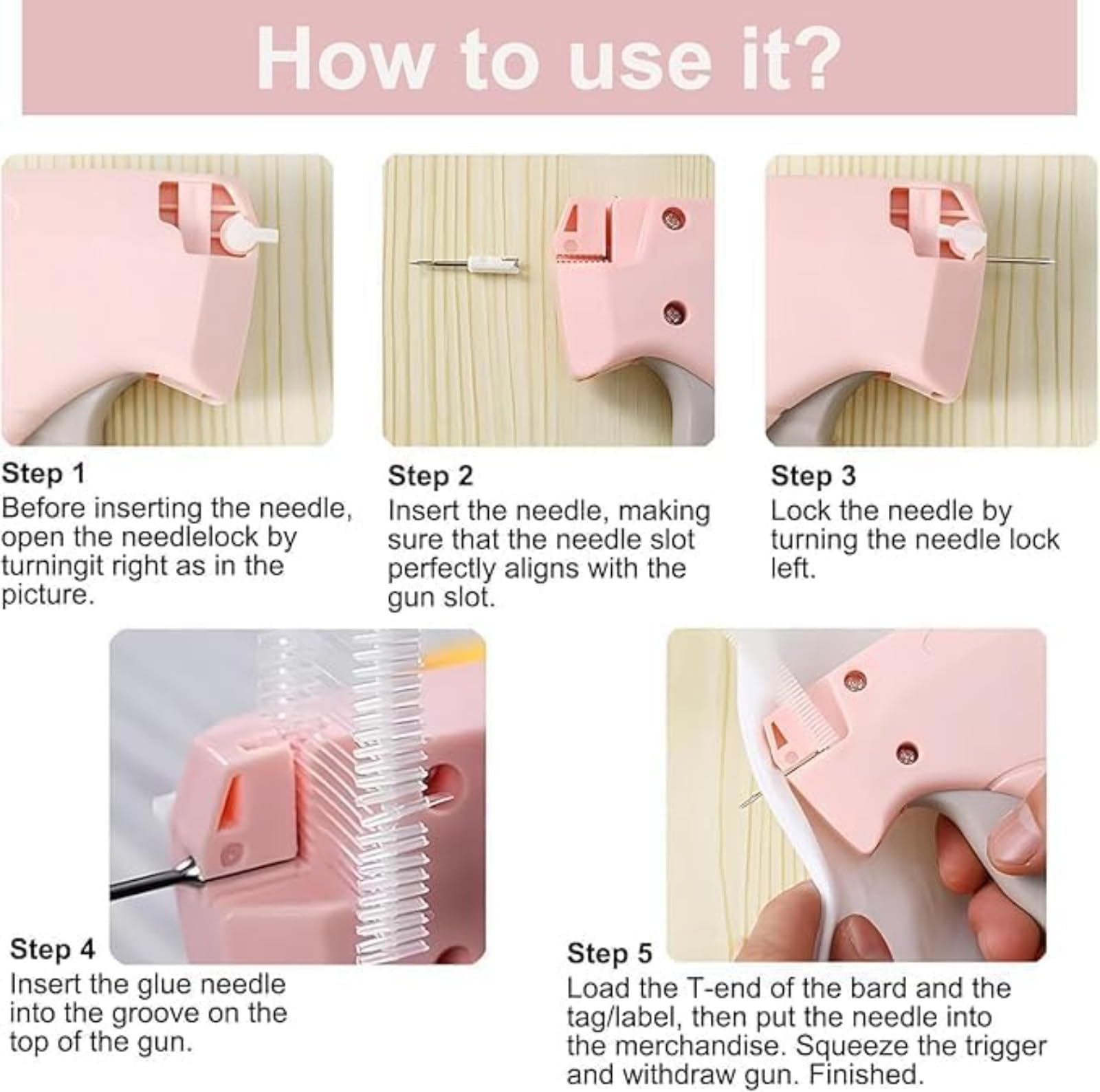 How to use it?

Step 1
Before inserting the needle, open the needlelock by turningit right as in the picture.

Step 2
Insert the needle, making sure that the needle slot perfectly aligns with the gun slot.

Step 3
Lock the needle by turning the needle lock left.

Step 4
Insert the glue needle into the groove on the top of the gun.

Step 5
Load the T-end of the bard and the tag/label, then put the needle into the merchandise. Squeeze the trigger and withdraw gun. Finished.