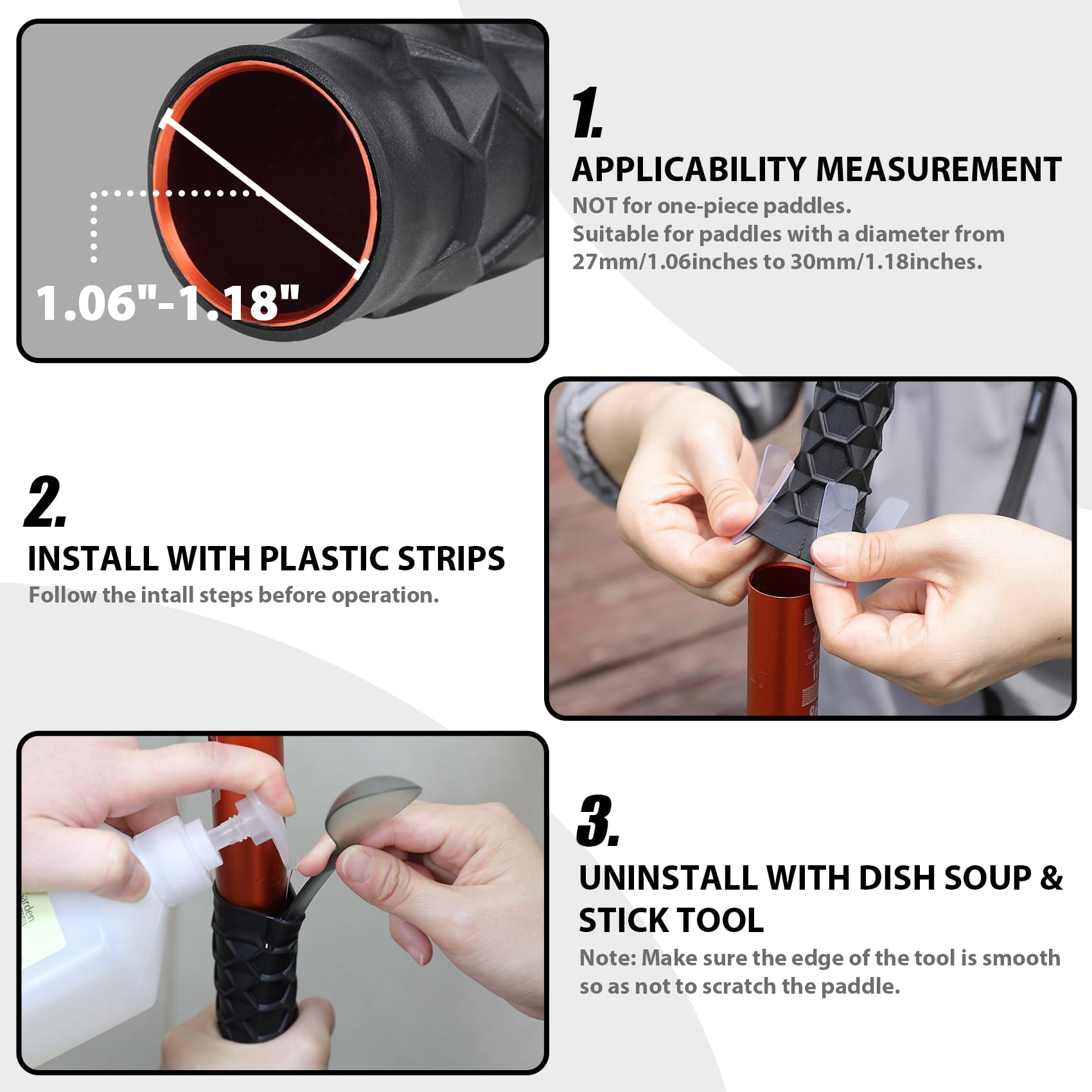 1.06"-1.18"

1.

APPLICABILITY MEASUREMENT

NOT for one-piece paddles.
Suitable for paddles with a diameter from 27mm/1.06inches to 30mm/1.18inches.

2.

INSTALL WITH PLASTIC STRIPS

Follow the intall steps before operation.

3.

UNINSTALL WITH DISH SOUP & STICK TOOL

Note: Make sure the edge of the tool is smooth so as not to scratch the paddle.