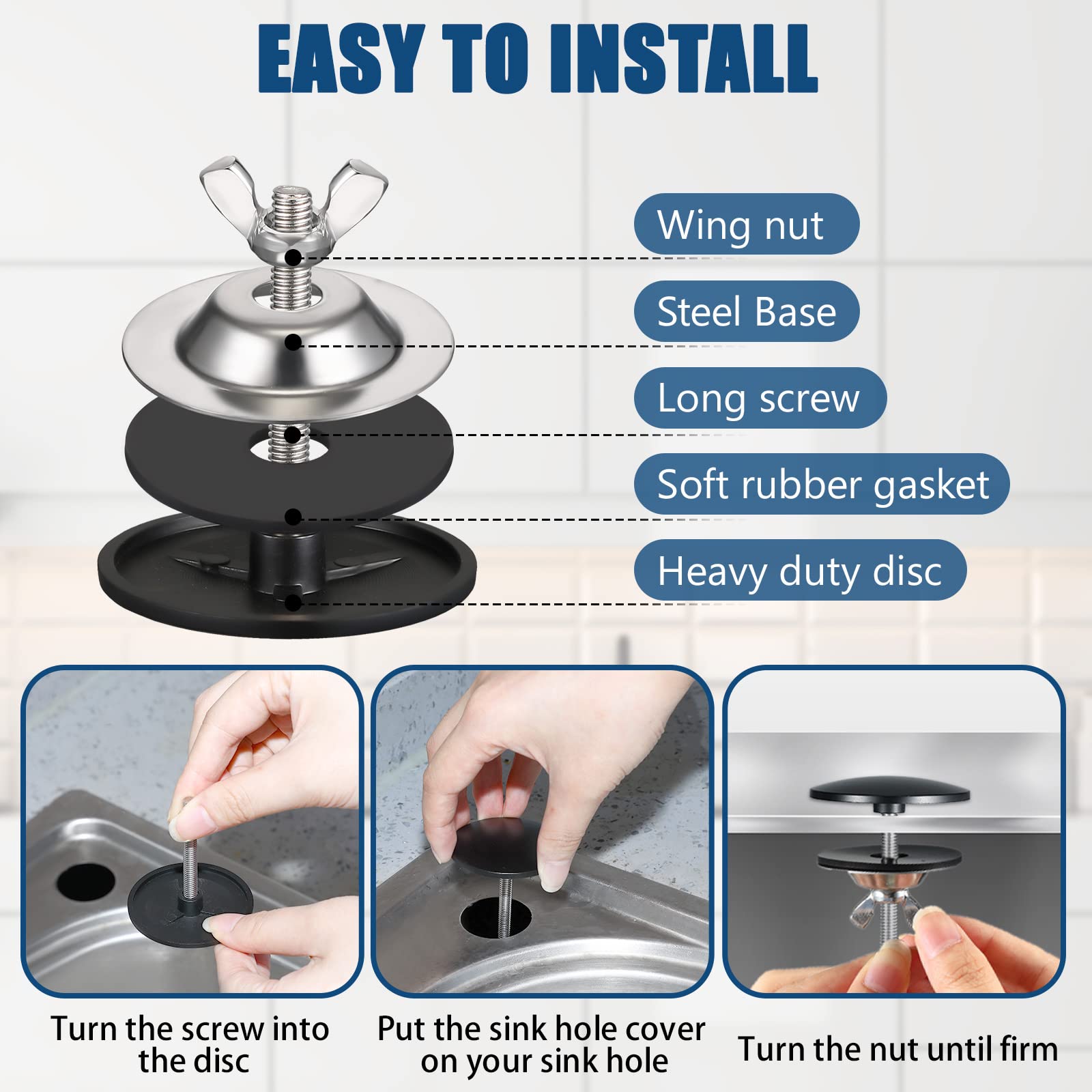 EASY TO INSTALL

Wing nut

Steel Base

Long screw

Soft rubber gasket

Heavy duty disc

Turn the screw into the disc

Put the sink hole cover on your sink hole

Turn the nut until firm