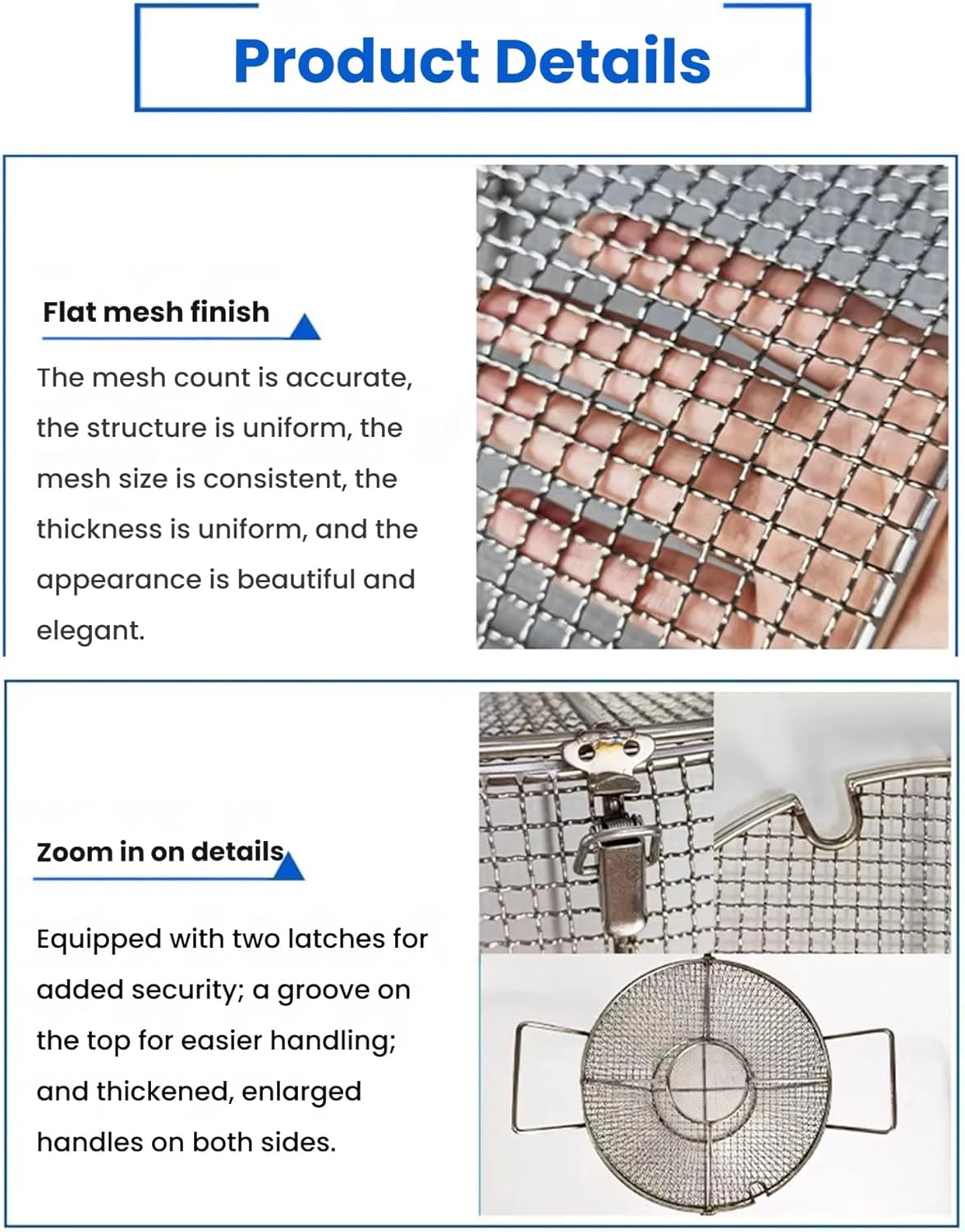 Product Details

Flat mesh finish

The mesh count is accurate, the structure is uniform, the mesh size is consistent, the thickness is uniform, and the appearance is beautiful and elegant.

Zoom in on details

Equipped with two latches for added security; a groove on the top for easier handling; and thickened, enlarged handles on both sides.