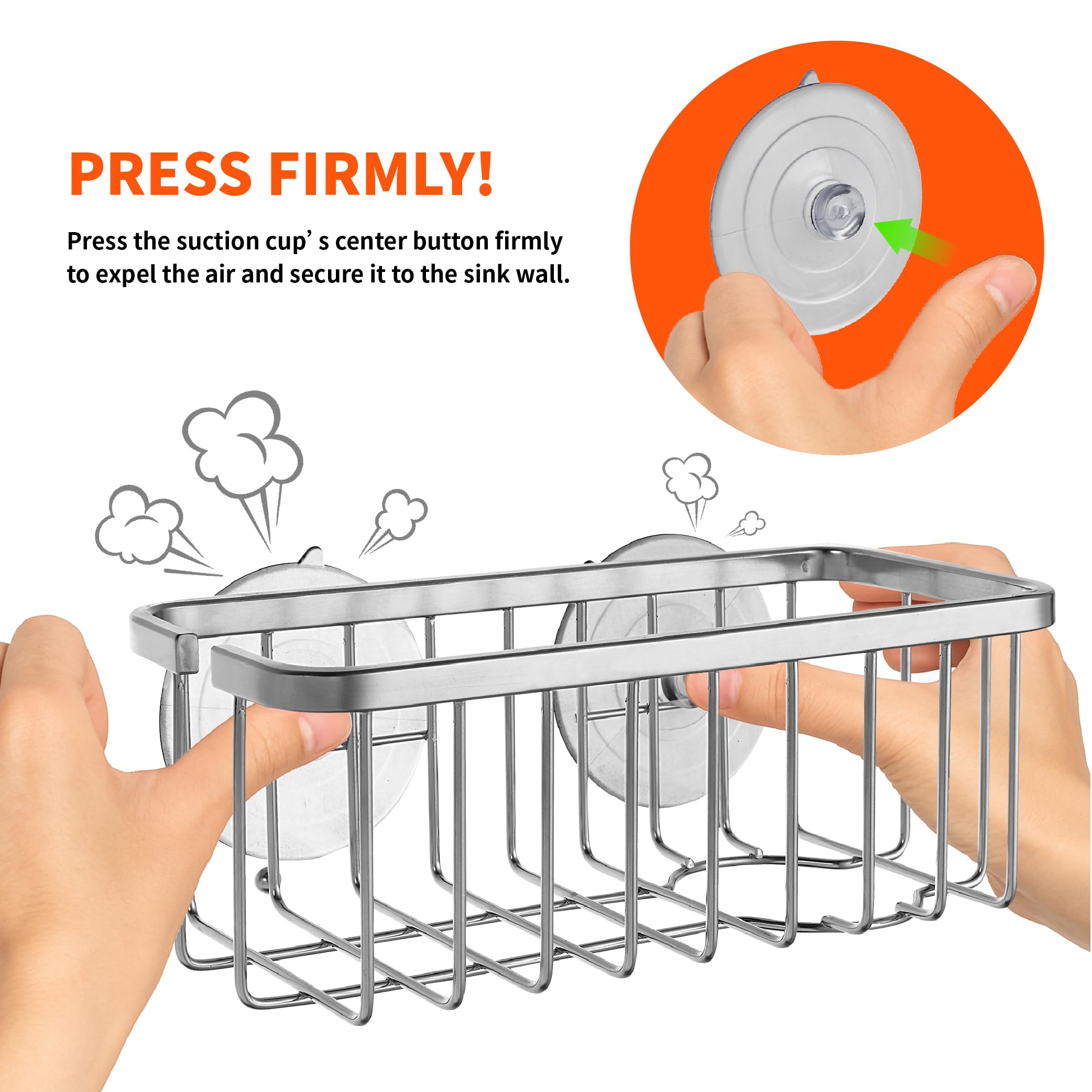 PRESS FIRMLY!

Press the suction cup’ s center button firmly to expel the air and secure it to the sink wall.