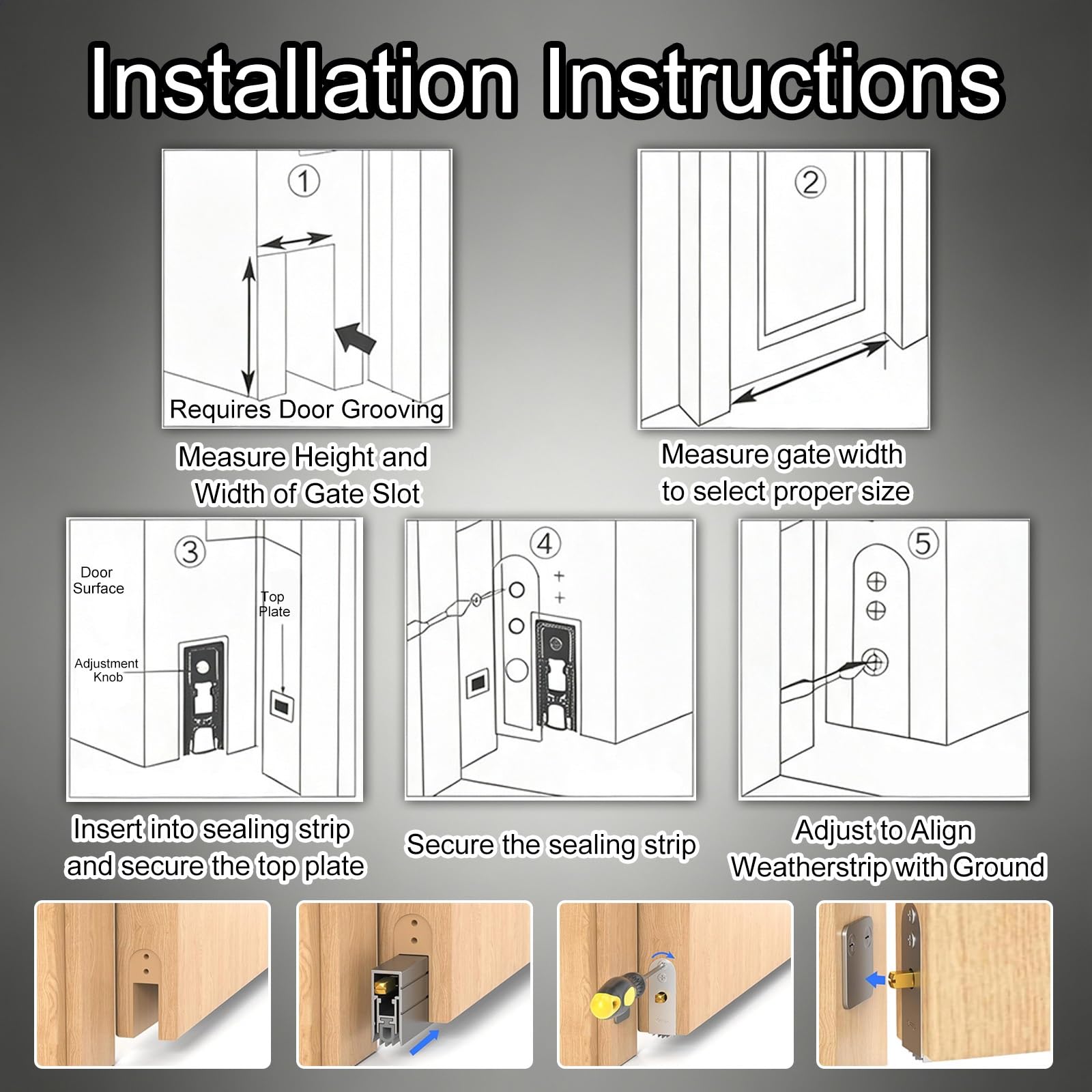 Installation Instructions

①

Requires Door Grooving

Measure Height and Width of Gate Slot

②

Measure gate width to select proper size

③

Door Surface

Top Plate

Adjustment Knob

Insert into sealing strip and secure the top plate

④

Secure the sealing strip

⑤

Adjust to Align Weatherstrip with Ground