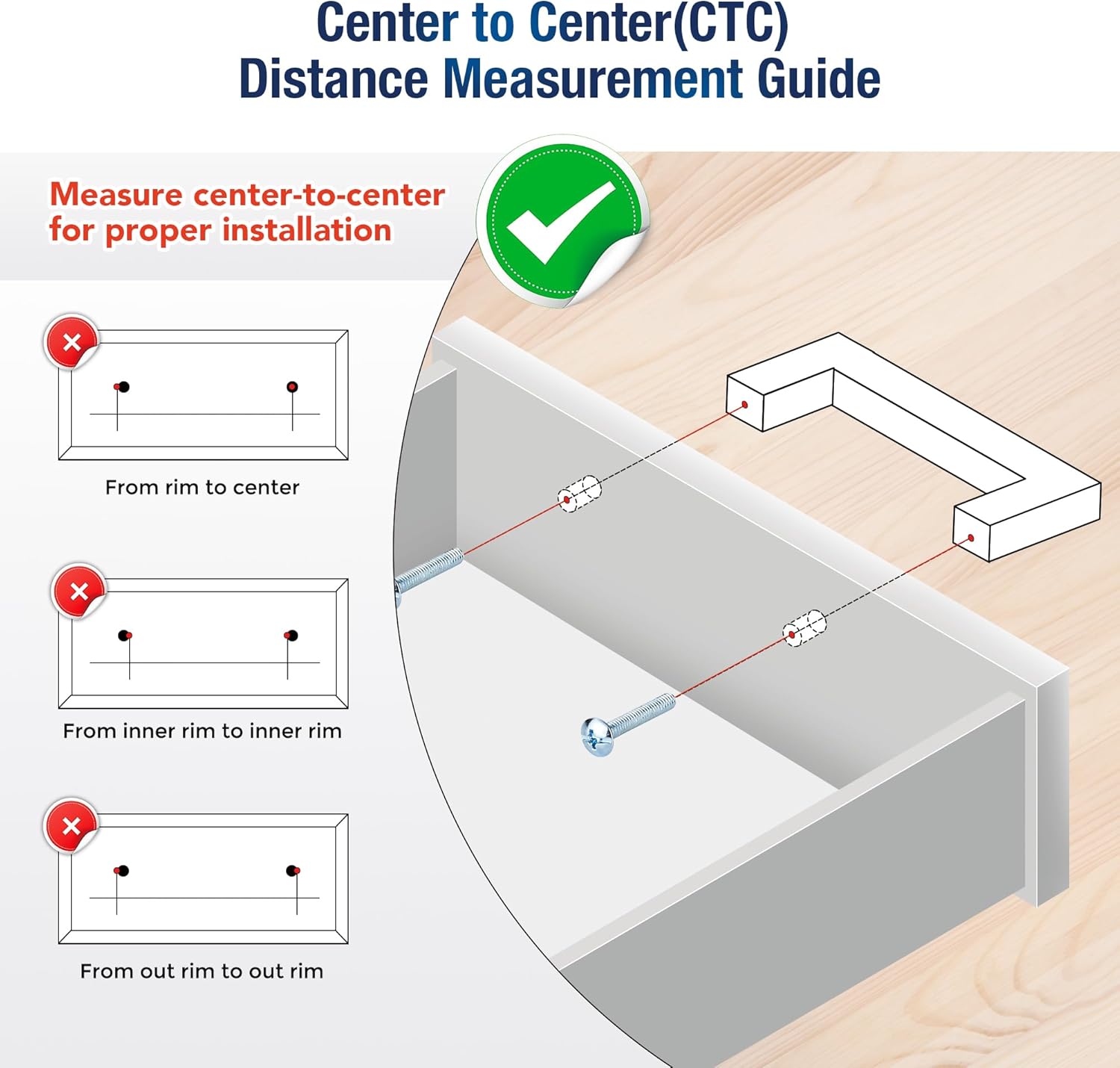 Center to Center(CTC)
Distance Measurement Guide

Measure center-to-center for proper installation

From rim to center

From inner rim to inner rim

From out rim to out rim