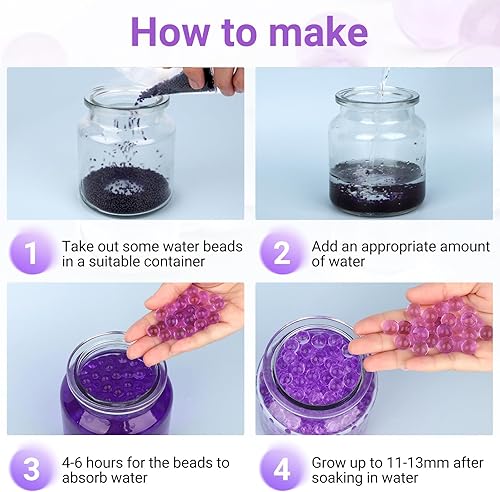 How to make

1 Take out some water beads in a suitable container

2 Add an appropriate amount of water

3 4-6 hours for the beads to absorb water

4 Grow up to 11-13mm after soaking in water