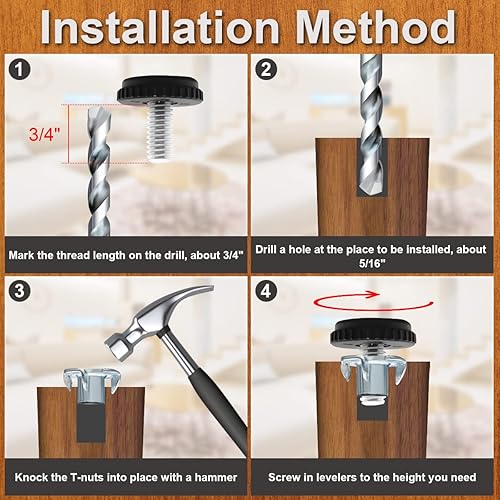 Installation Method

1

3/4"

Mark the thread length on the drill, about 3/4"

2

Drill a hole at the place to be installed, about 5/16"

3

Knock the T-nuts into place with a hammer

4

Screw in levelers to the height you need