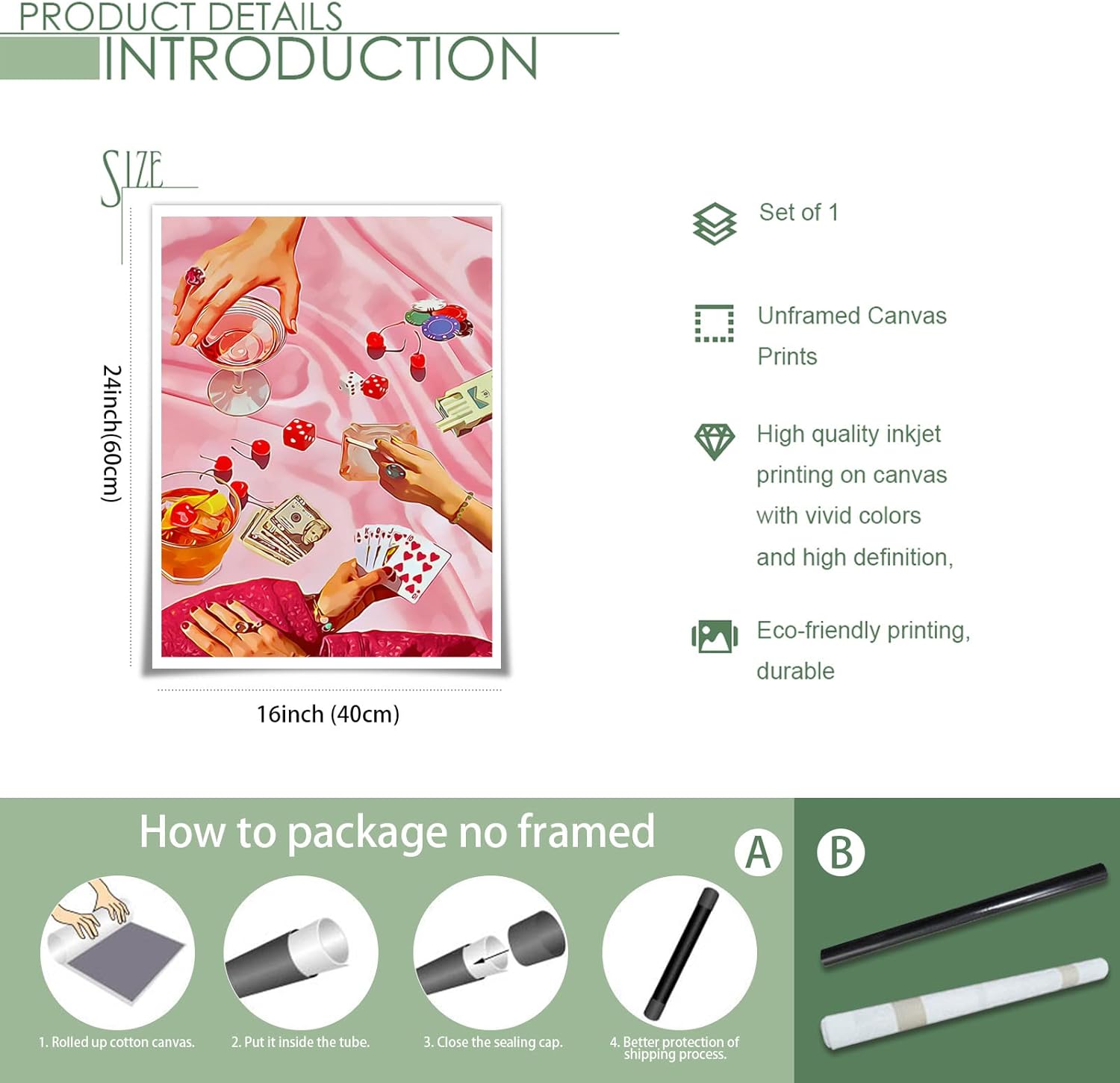 PRODUCT DETAILS
INTRODUCTION

SIZE

24inch(60cm)

16inch (40cm)

Set of 1

Unframed Canvas Prints

High quality inkjet printing on canvas with vivid colors and high definition,

Eco-friendly printing, durable

How to package no framed

A

B

1. Rolled up cotton canvas.

2. Put it inside the tube.

3. Close the sealing cap.

4. Better protection of shipping process.