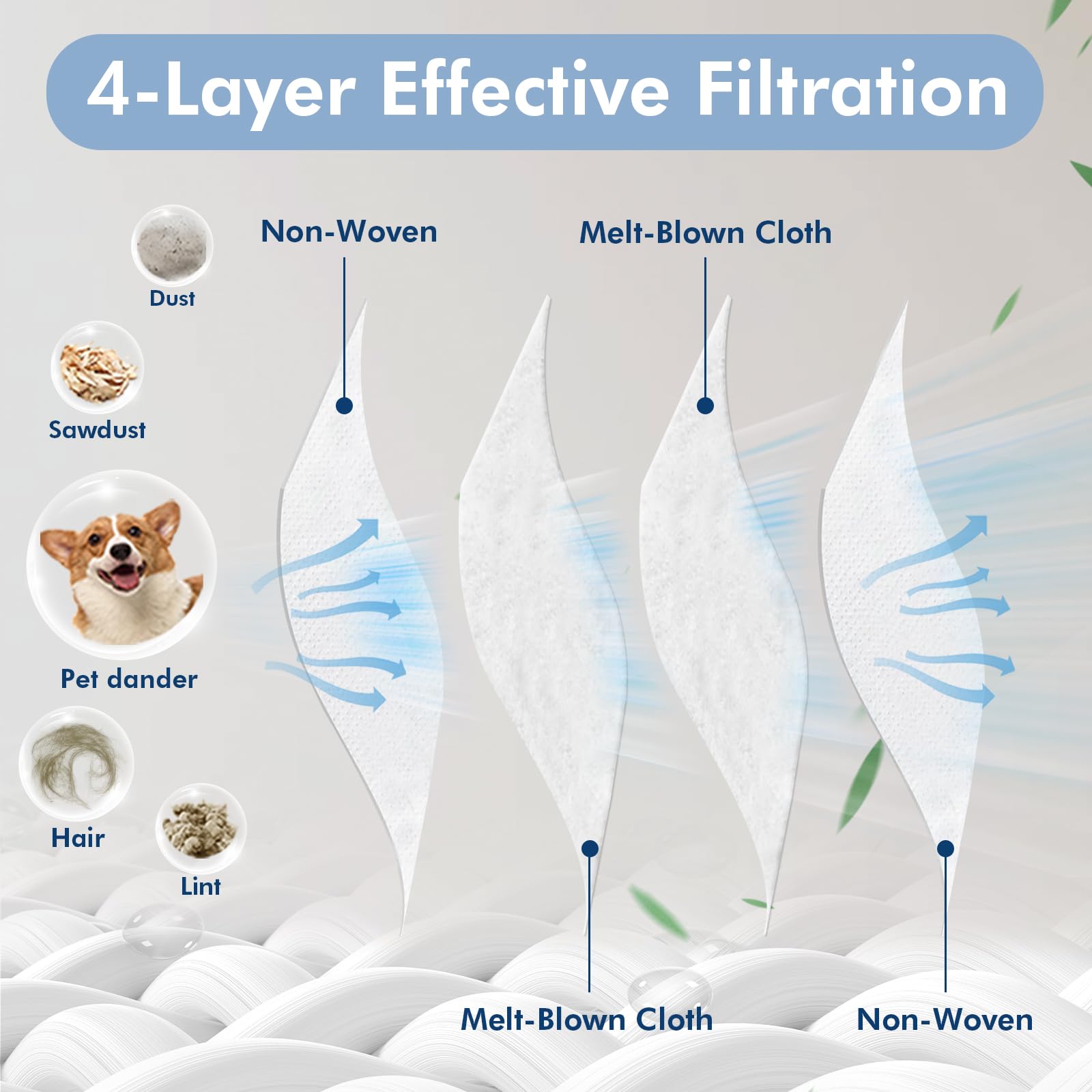 4-Layer Effective Filtration

Dust

Sawdust

Pet dander

Hair

Lint

Non-Woven

Melt-Blown Cloth

Melt-Blown Cloth

Non-Woven