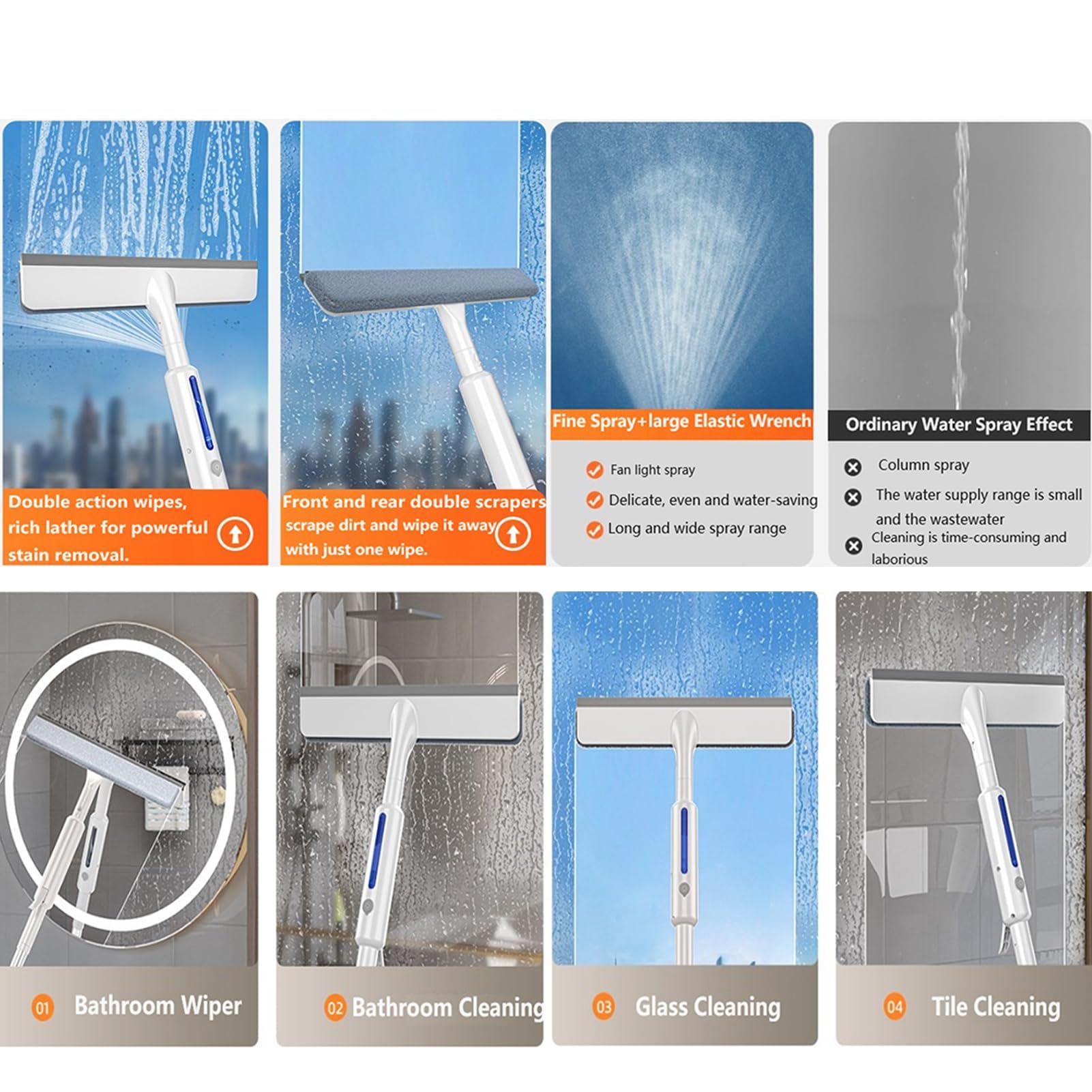 Double action wipes, rich lather for powerful stain removal.

Front and rear double scrapers scrape dirt and wipe it away with just one wipe.

Fine Spray+large Elastic Wrench

Fan light spray

Delicate, even and water-saving

Long and wide spray range

Ordinary Water Spray Effect

Column spray

The water supply range is small and the wastewater

Cleaning is time-consuming and laborious

01 Bathroom Wiper

02 Bathroom Cleaning

03 Glass Cleaning

04 Tile Cleaning