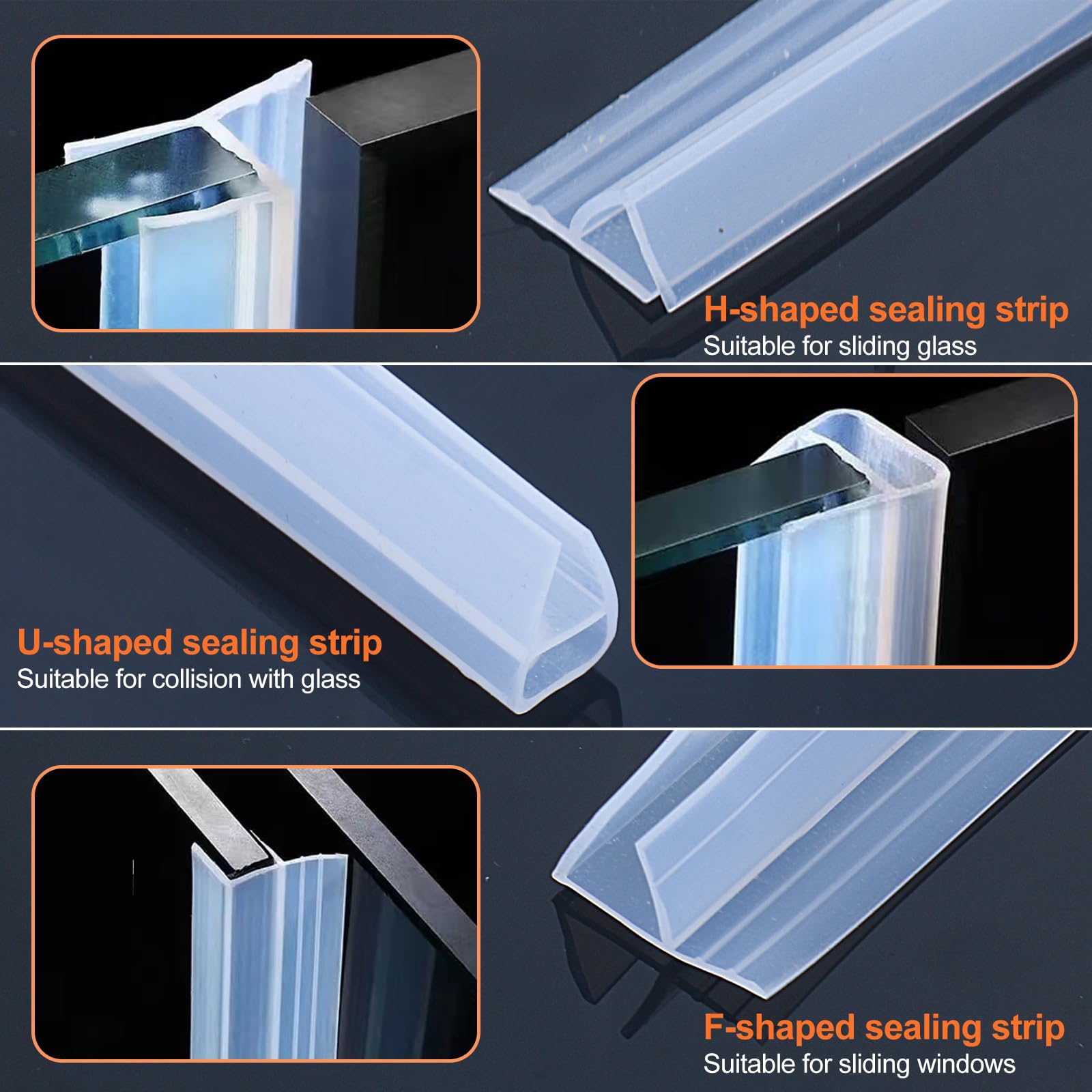 H-shaped sealing strip
Suitable for sliding glass

U-shaped sealing strip
Suitable for collision with glass

F-shaped sealing strip
Suitable for sliding windows