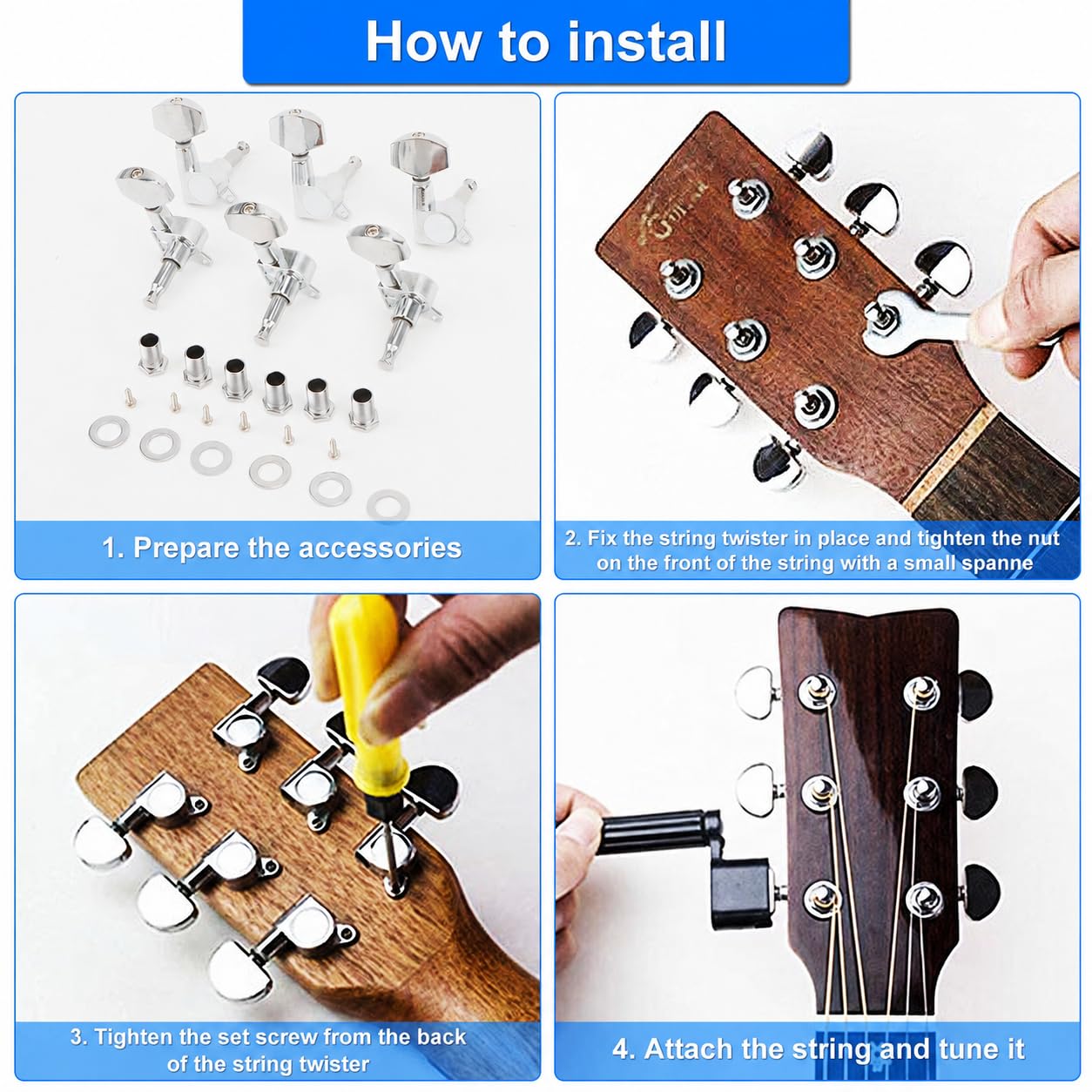 How to install

1. Prepare the accessories

2. Fix the string twister in place and tighten the nut on the front of the string with a small spanne

3. Tighten the set screw from the back of the string twister

4. Attach the string and tune it