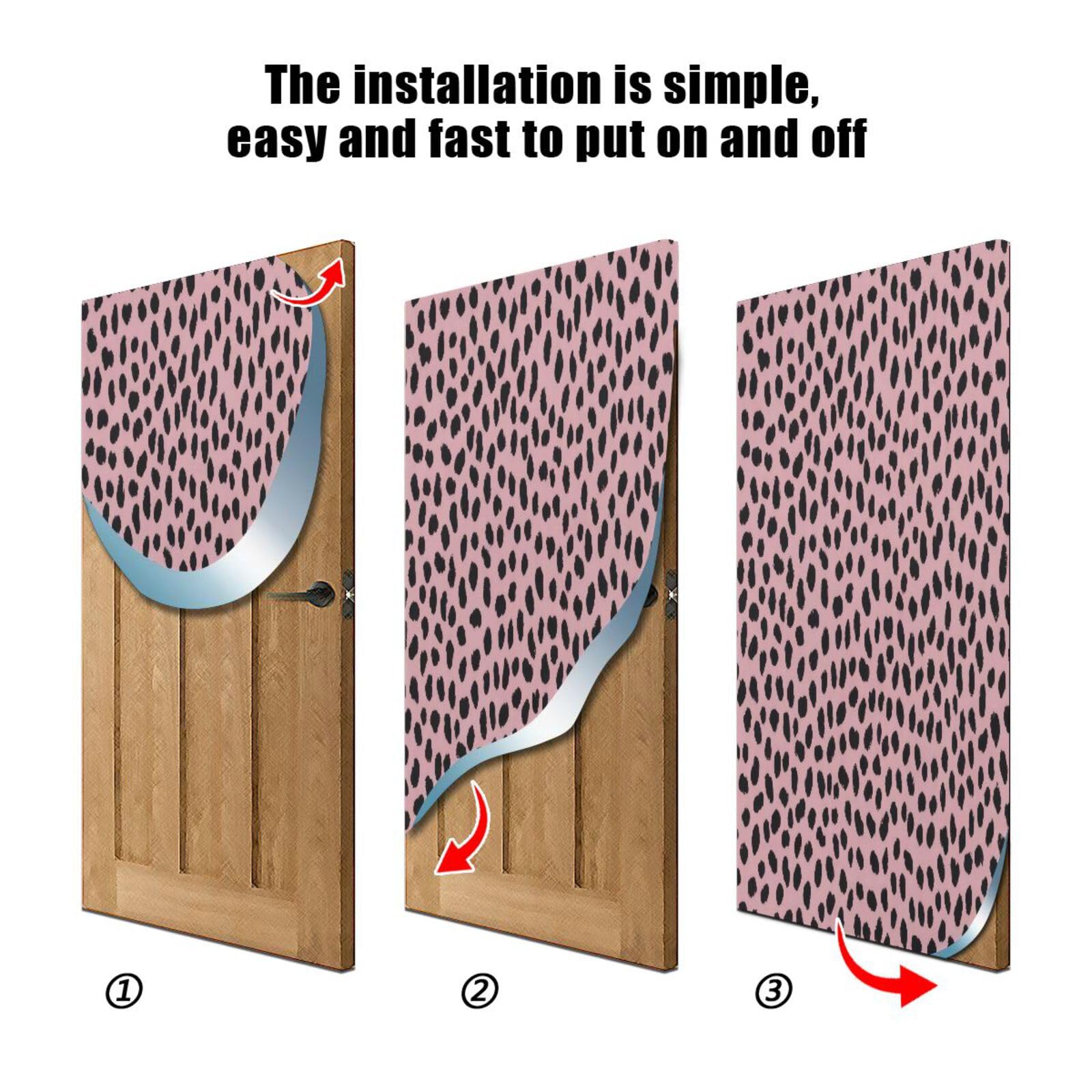 The installation is simple,
easy and fast to put on and off

①

②

③