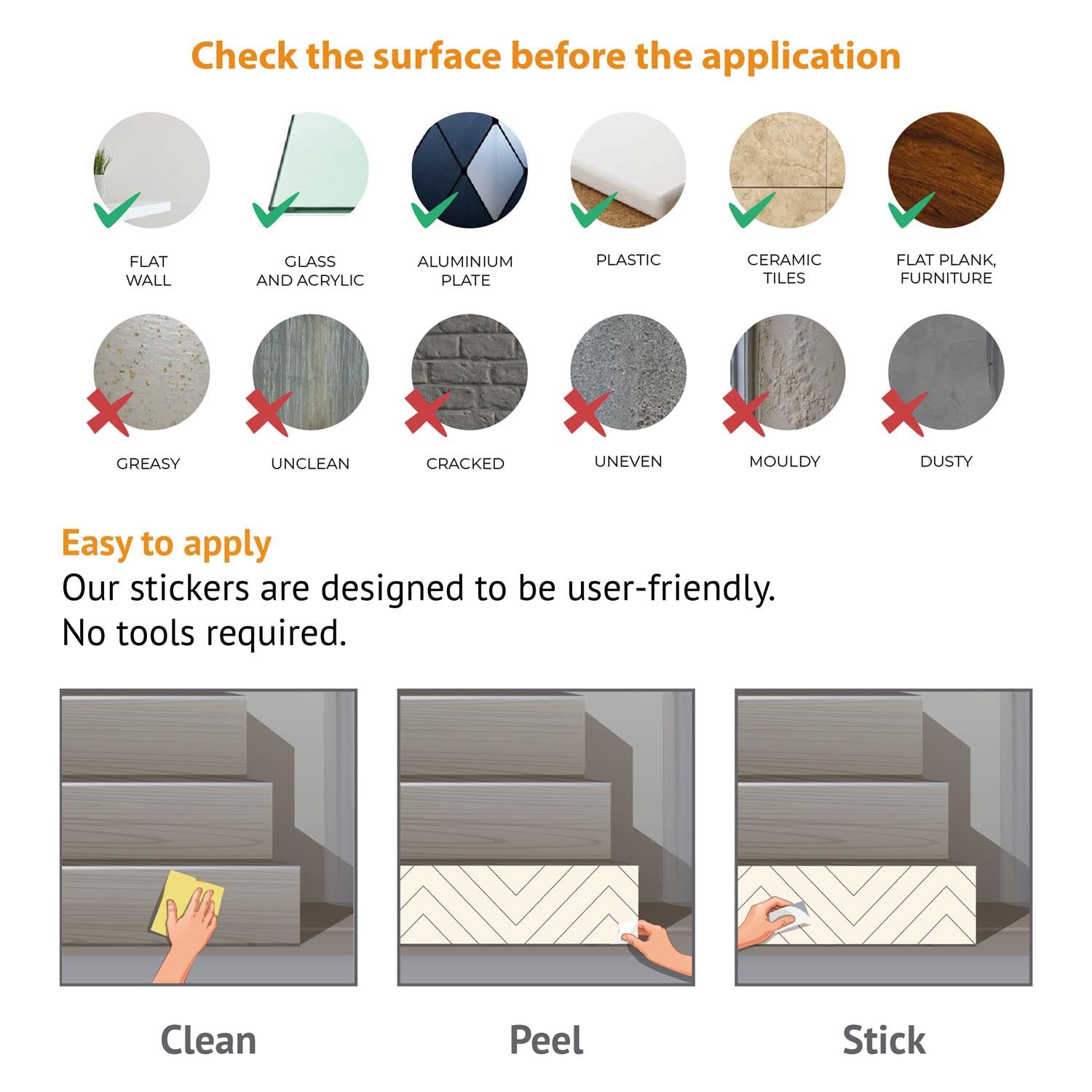 Check the surface before the application

FLAT WALL

GLASS AND ACRYLIC

ALUMINIUM PLATE

PLASTIC

CERAMIC TILES

FLAT PLANK, FURNITURE

GREASY

UNCLEAN

CRACKED

UNEVEN

MOULDY

DUSTY

Easy to apply
Our stickers are designed to be user-friendly.
No tools required.

Clean

Peel

Stick