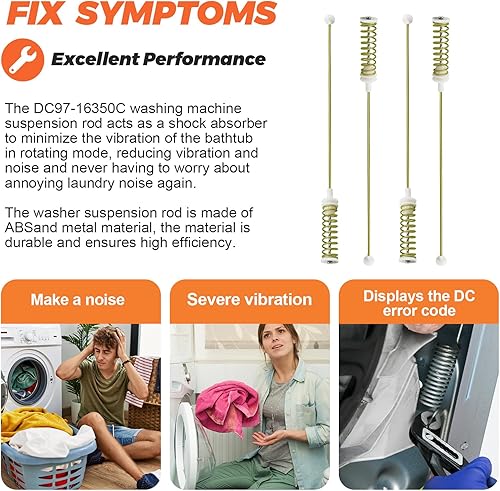 FIX SYMPTOMS

Excellent Performance

The DC97-16350C washing machine suspension rod acts as a shock absorber to minimize the vibration of the bathtub in rotating mode, reducing vibration and noise and never having to worry about annoying laundry noise again.

The washer suspension rod is made of ABSand metal material, the material is durable and ensures high efficiency.

Make a noise

Severe vibration

Displays the DC error code