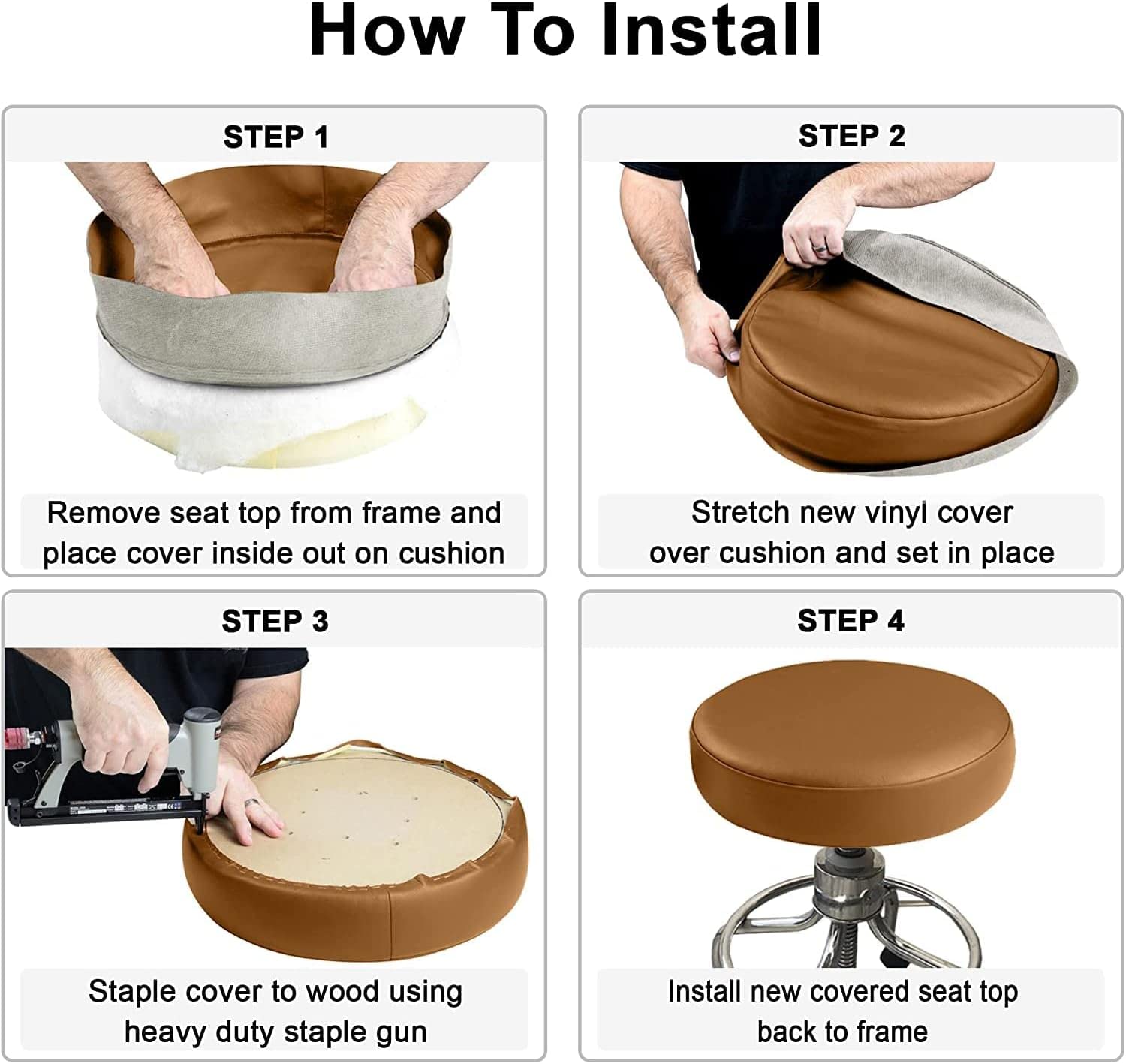 How To Install

STEP 1

Remove seat top from frame and place cover inside out on cushion

STEP 2

Stretch new vinyl cover over cushion and set in place

STEP 3

Staple cover to wood using heavy duty staple gun

STEP 4

Install new covered seat top back to frame