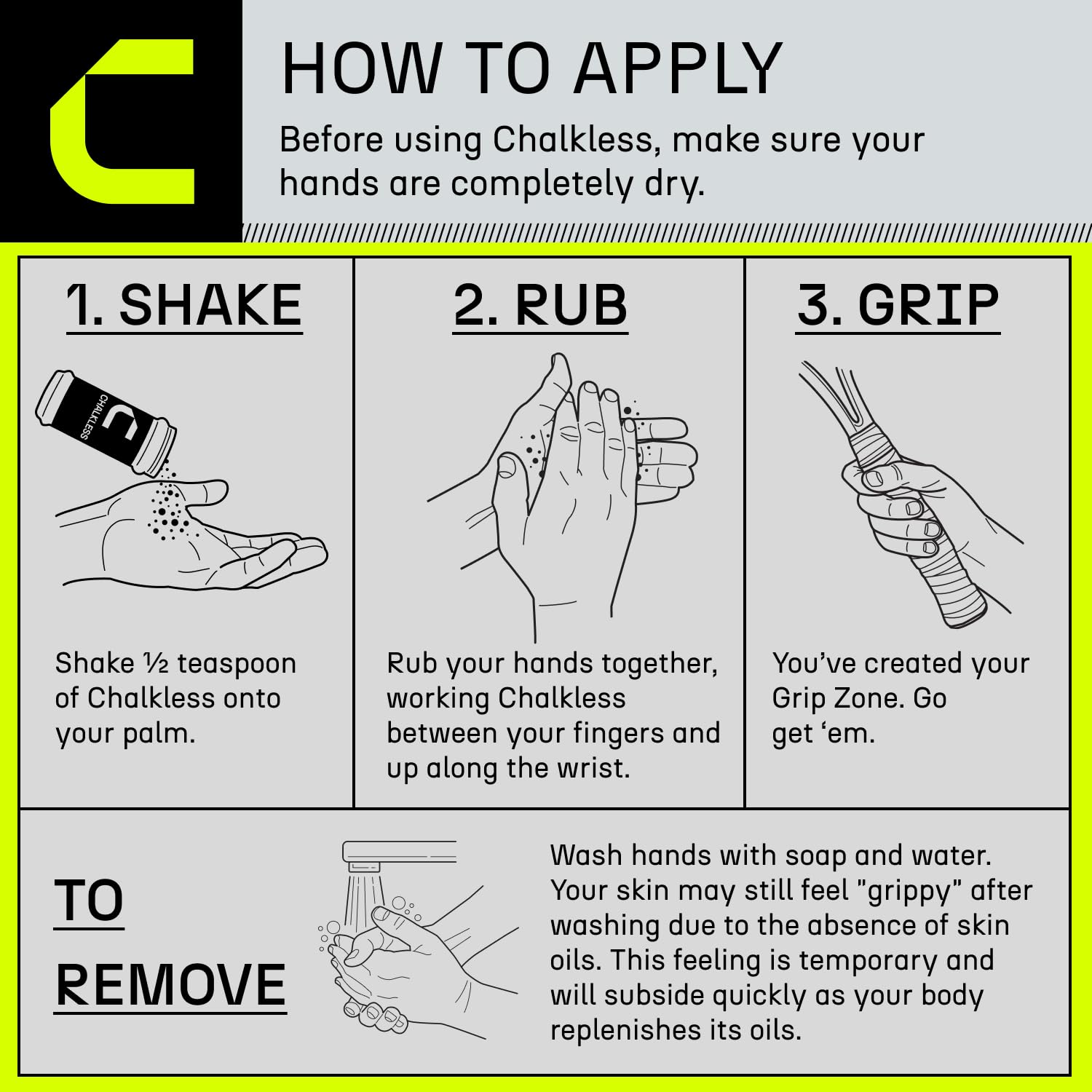 HOW TO APPLY

Before using Chalkless, make sure your hands are completely dry.

1. SHAKE

CHALKLESS

Shake ½ teaspoon of Chalkless onto your palm.

2. RUB

Rub your hands together, working Chalkless between your fingers and up along the wrist.

3. GRIP

You've created your Grip Zone. Go get 'em.

TO REMOVE

Wash hands with soap and water. Your skin may still feel "grippy" after washing due to the absence of skin oils. This feeling is temporary and will subside quickly as your body replenishes its oils.